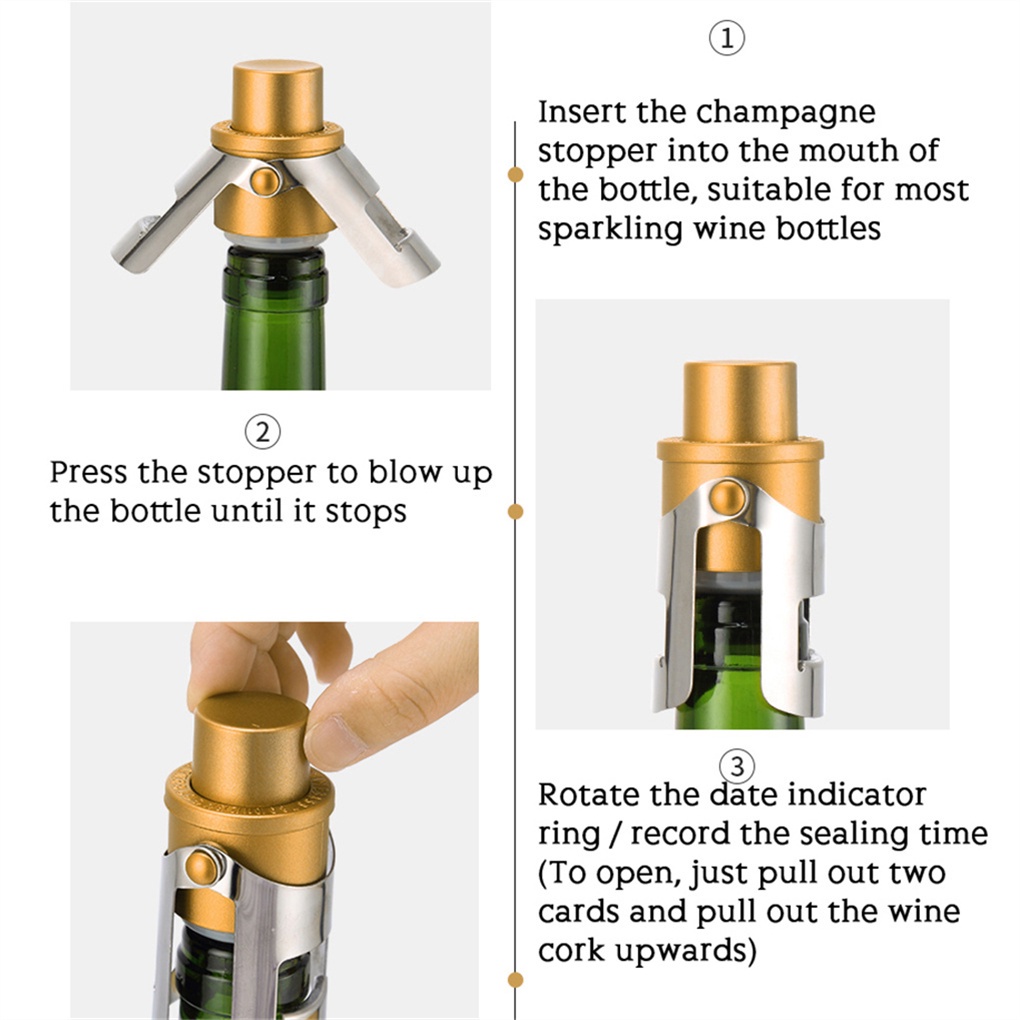 ①

Insert the champagne stopper into the mouth of the bottle, suitable for most sparkling wine bottles

②

Press the stopper to blow up the bottle until it stops

③

Rotate the date indicator ring / record the sealing time (To open, just pull out two cards and pull out the wine cork upwards)