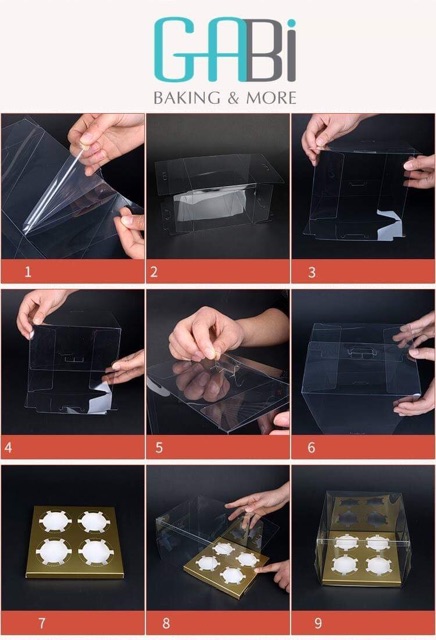 GABi
BAKING & MORE

1

2

3

4

5

6

7

8

9