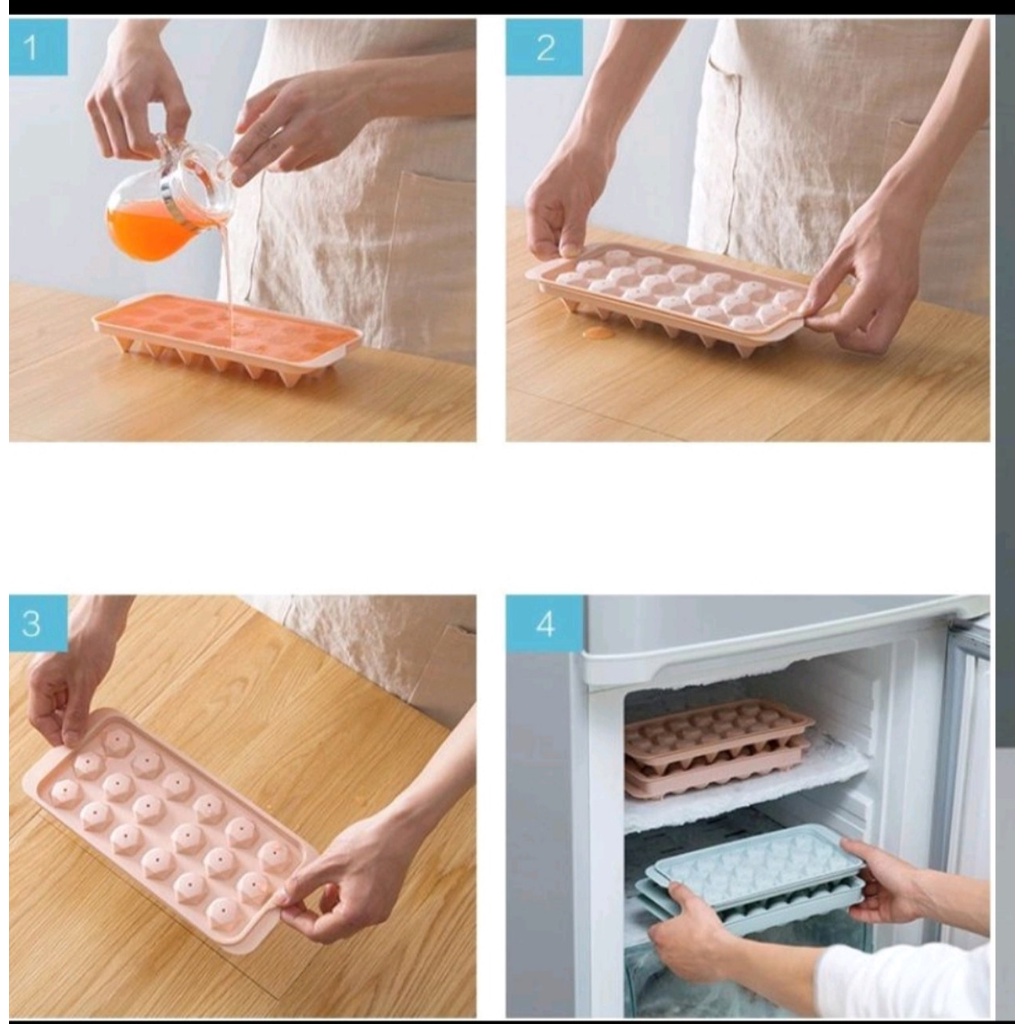 1

2

3

4