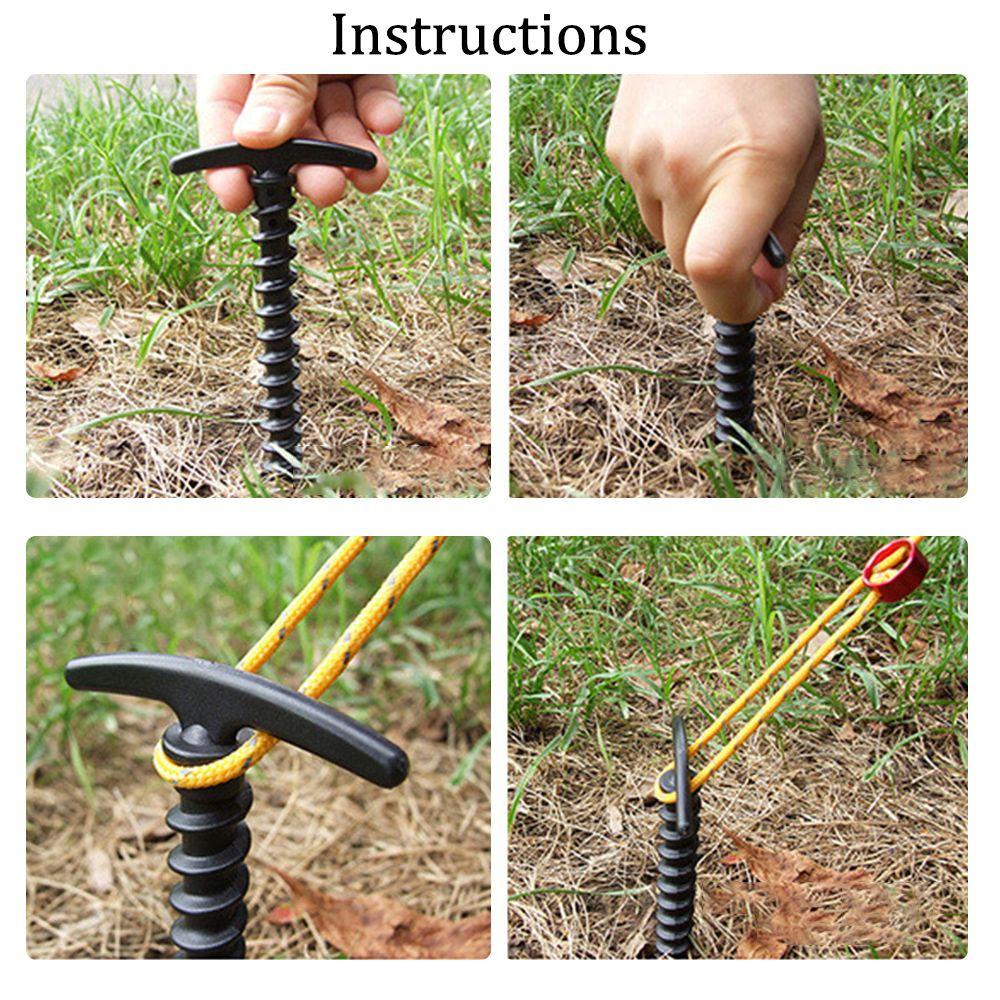 Instructions