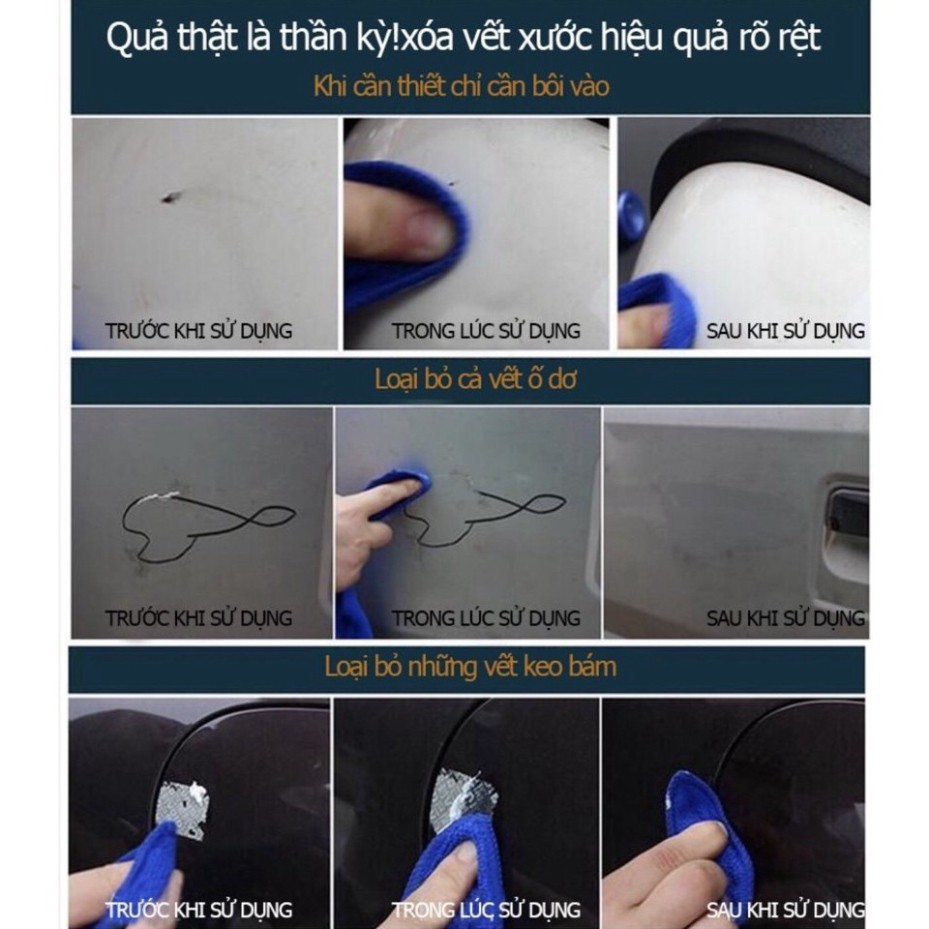 Quả thật là thần kỳ!xóa vết xước hiệu quả rõ rệt

Khi cần thiết chỉ cần bôi vào

TRƯỚC KHI SỬ DỤNG

TRONG LÚC SỬ DỤNG

SAU KHI SỬ DỤNG

Loại bỏ cả vết ố dơ

TRƯỚC KHI SỬ DỤNG

TRONG LÚC SỬ DỤNG

SAU KHI SỬ DỤNG

Loại bỏ những vết keo bám

TRƯỚC KHI SỬ DỤNG

TRONG LÚC SỬ DỤNG

SAU KHI SỬ DỤNG