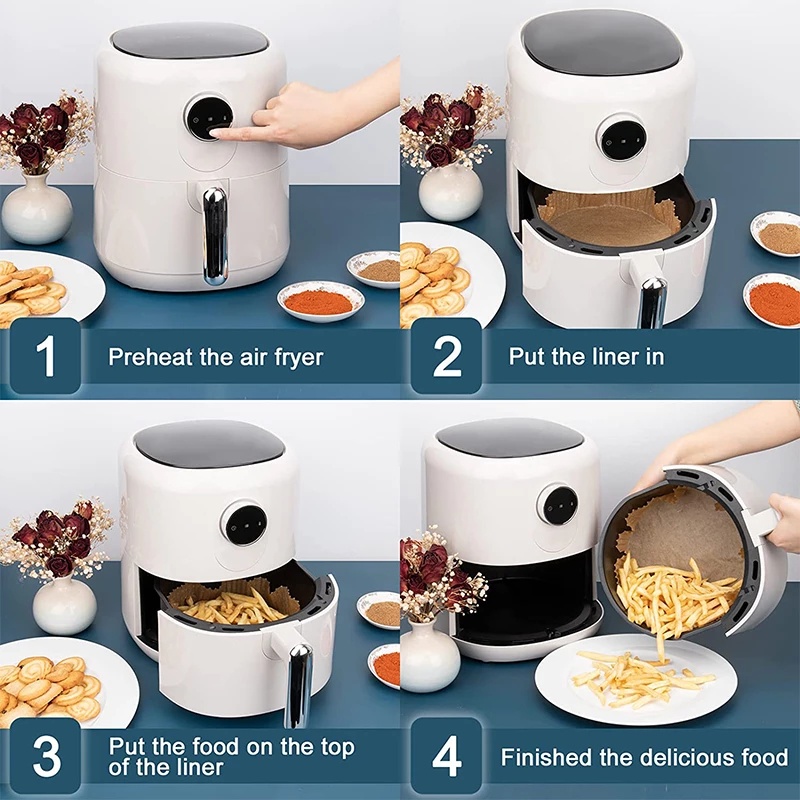 1 Preheat the air fryer

2 Put the liner in

3 Put the food on the top of the liner

4 Finished the delicious food