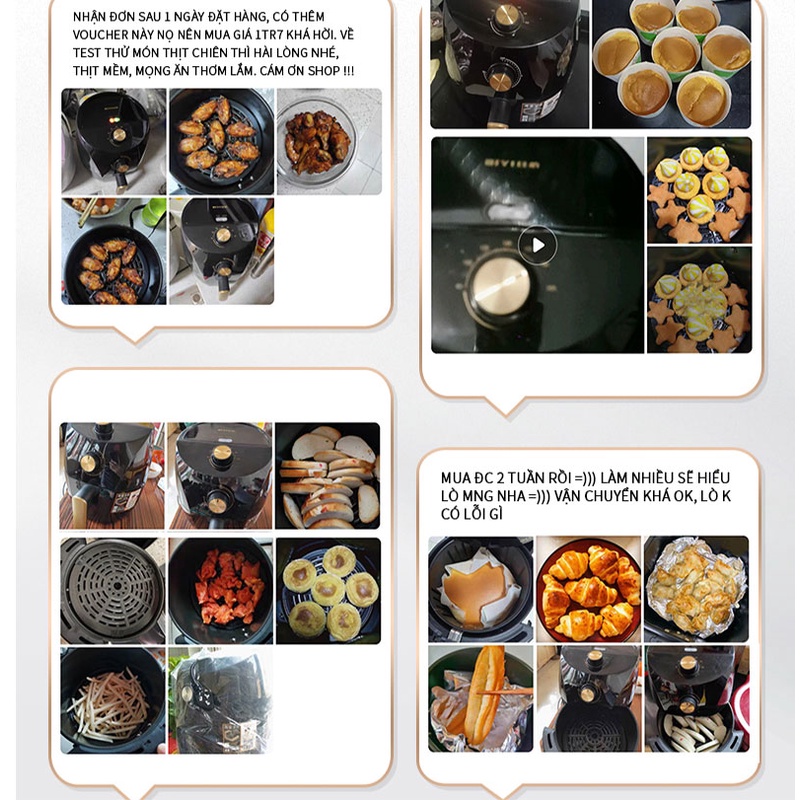 NHẬN ĐƠN SAU 1 NGÀY ĐẶT HÀNG, CÓ THÊM VOUCHER NÀY NỌ NÊN MUA GIÁ 1TR7 KHÁ HỜI. VỀ TEST THỬ MÓN THỊT CHIÊN THÌ HÀI LÒNG NHÉ, THỊT MỀM, MỌNG ĂN THƠM LẮM. CÁM ƠN SHOP !!!

MUA ĐC 2 TUẦN RỒI =))) LÀM NHIỀU SẼ HIỂU LÒ MNG NHA =))) VẬN CHUYỂN KHÁ OK, LÒ K CÓ LỖI GÌ