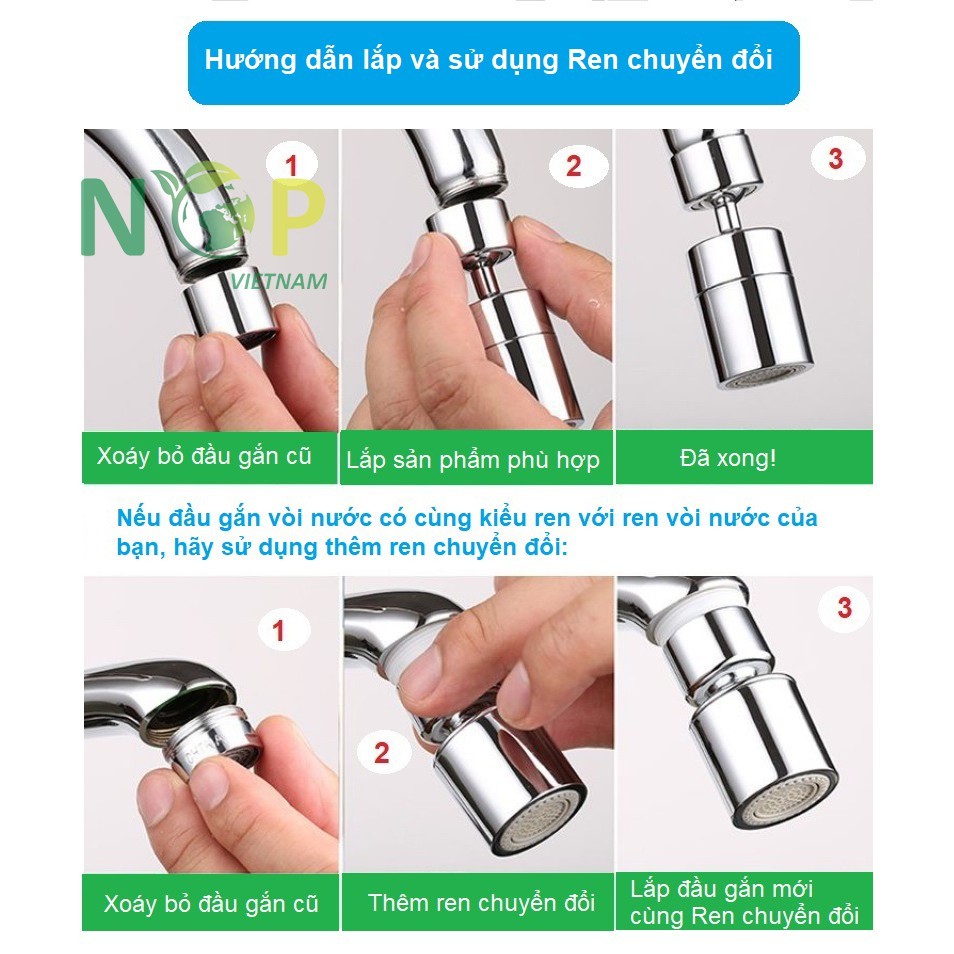 Hướng dẫn lắp và sử dụng Ren chuyển đổi

NOP
VIETNAM

1

2

3

Xoáy bỏ đầu gắn cũ

Lắp sản phẩm phù hợp

Đã xong!

Nếu đầu gắn vòi nước có cùng kiểu ren với ren vòi nước của bạn, hãy sử dụng thêm ren chuyển đổi:

1

2

3

Xoáy bỏ đầu gắn cũ

Thêm ren chuyển đổi

Lắp đầu gắn mới cùng Ren chuyển đổi