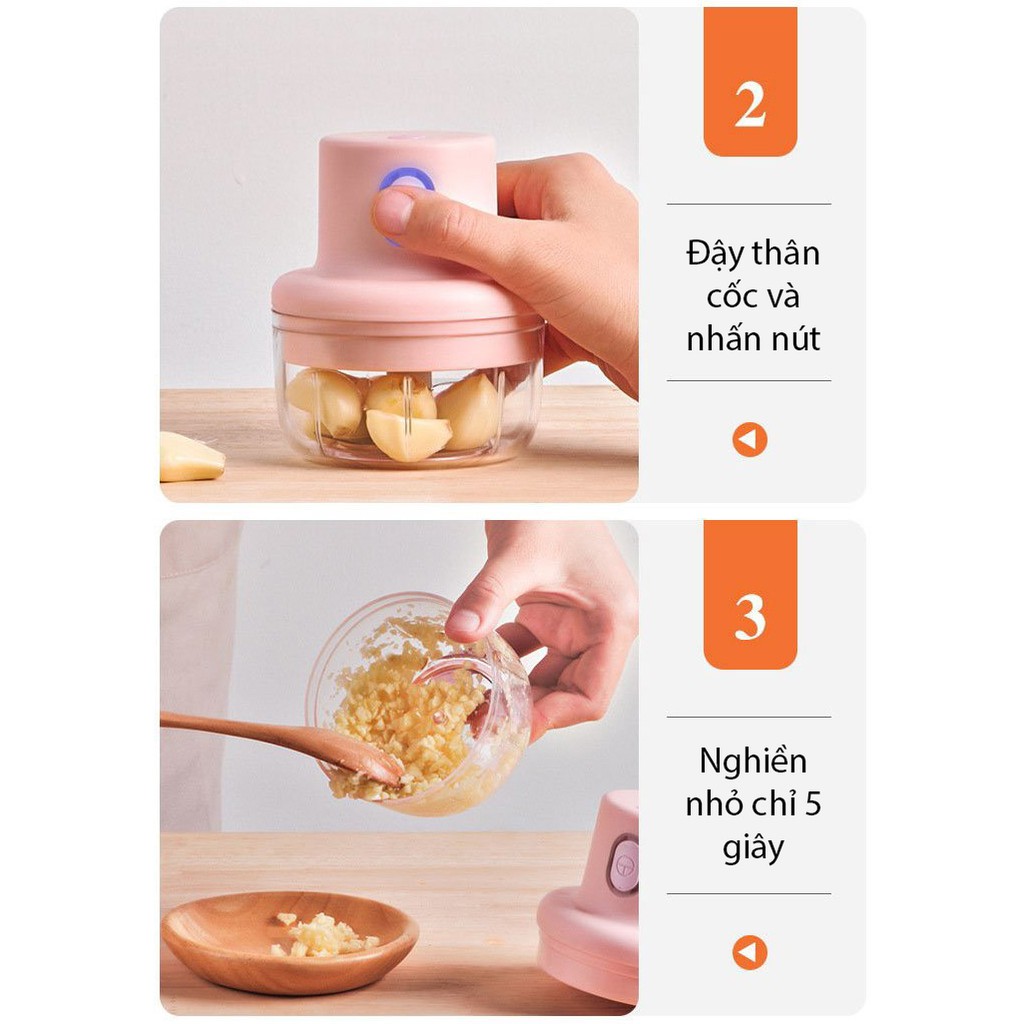 2

Đậy thân cốc và nhấn nút

3

Nghiền nhỏ chỉ 5 giây