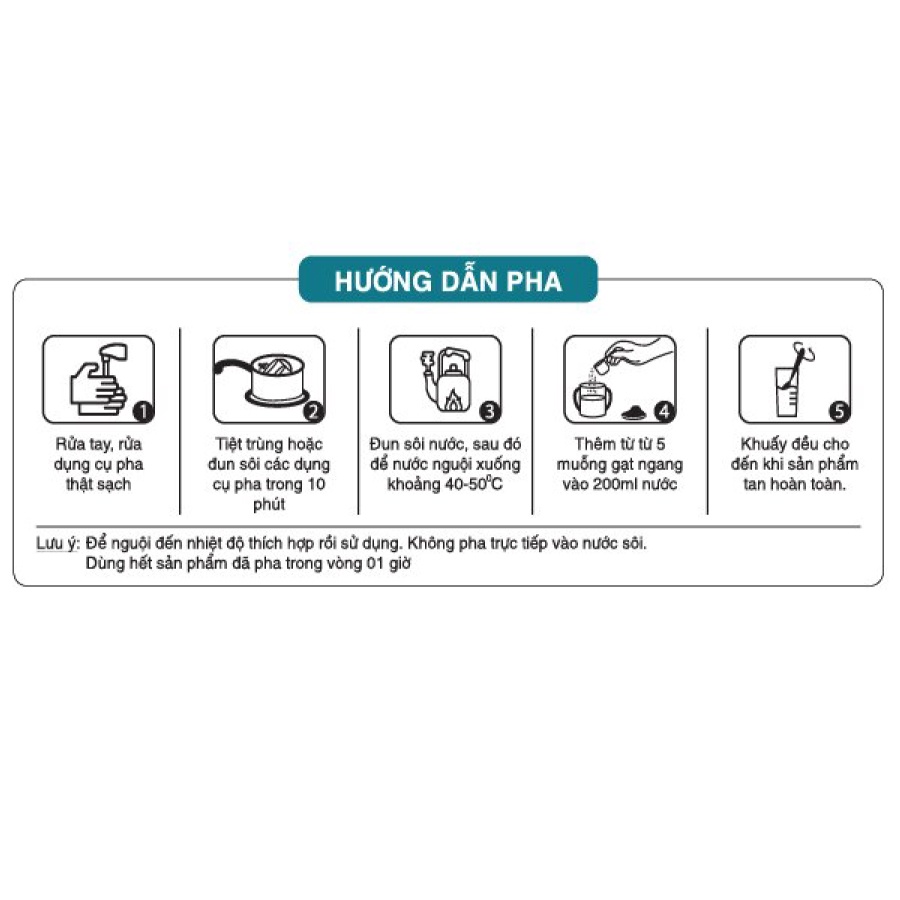 HƯỚNG DẪN PHA

1
Rửa tay, rửa dụng cụ pha thật sạch

2
Tiệt trùng hoặc đun sôi các dụng cụ pha trong 10 phút

3
Đun sôi nước, sau đó để nước nguội xuống khoảng 40-50$^0$C

4
Thêm từ từ 5 muỗng gạt ngang vào 200ml nước

5
Khuấy đều cho đến khi sản phẩm tan hoàn toàn.

Lưu ý: Để nguội đến nhiệt độ thích hợp rồi sử dụng. Không pha trực tiếp vào nước sôi.
Dùng hết sản phẩm đã pha trong vòng 01 giờ