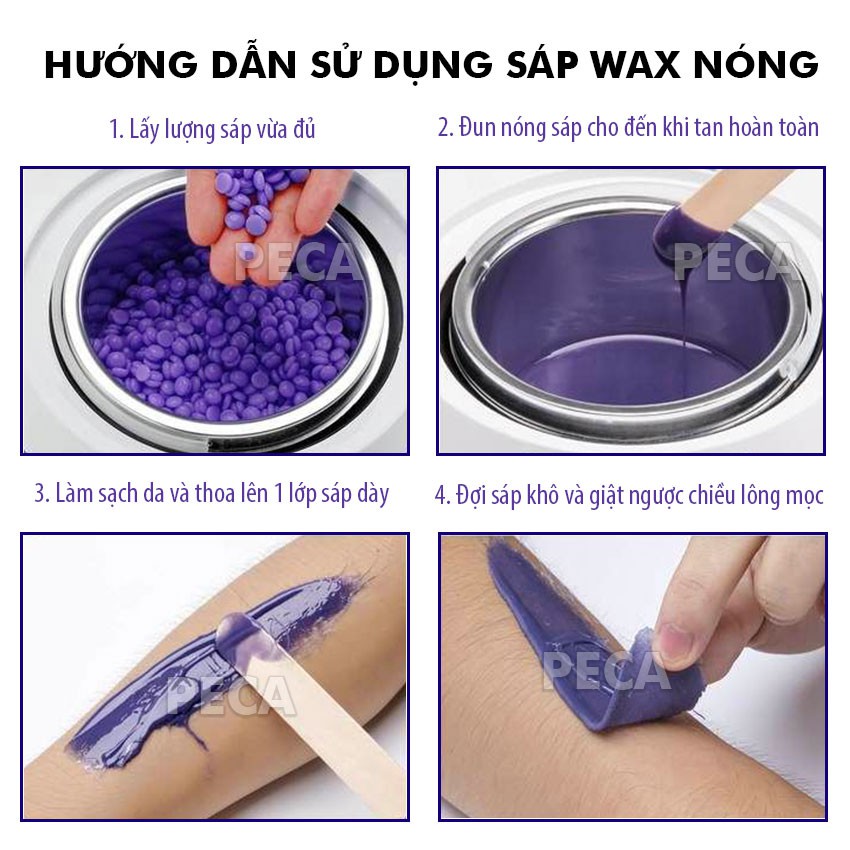 HƯỚNG DẪN SỬ DỤNG SÁP WAX NÓNG

1. Lấy lượng sáp vừa đủ

PECA

2. Đun nóng sáp cho đến khi tan hoàn toàn

PECA

3. Làm sạch da và thoa lên 1 lớp sáp dày

PECA

4. Đợi sáp khô và giật ngược chiều lông mọc

PECA