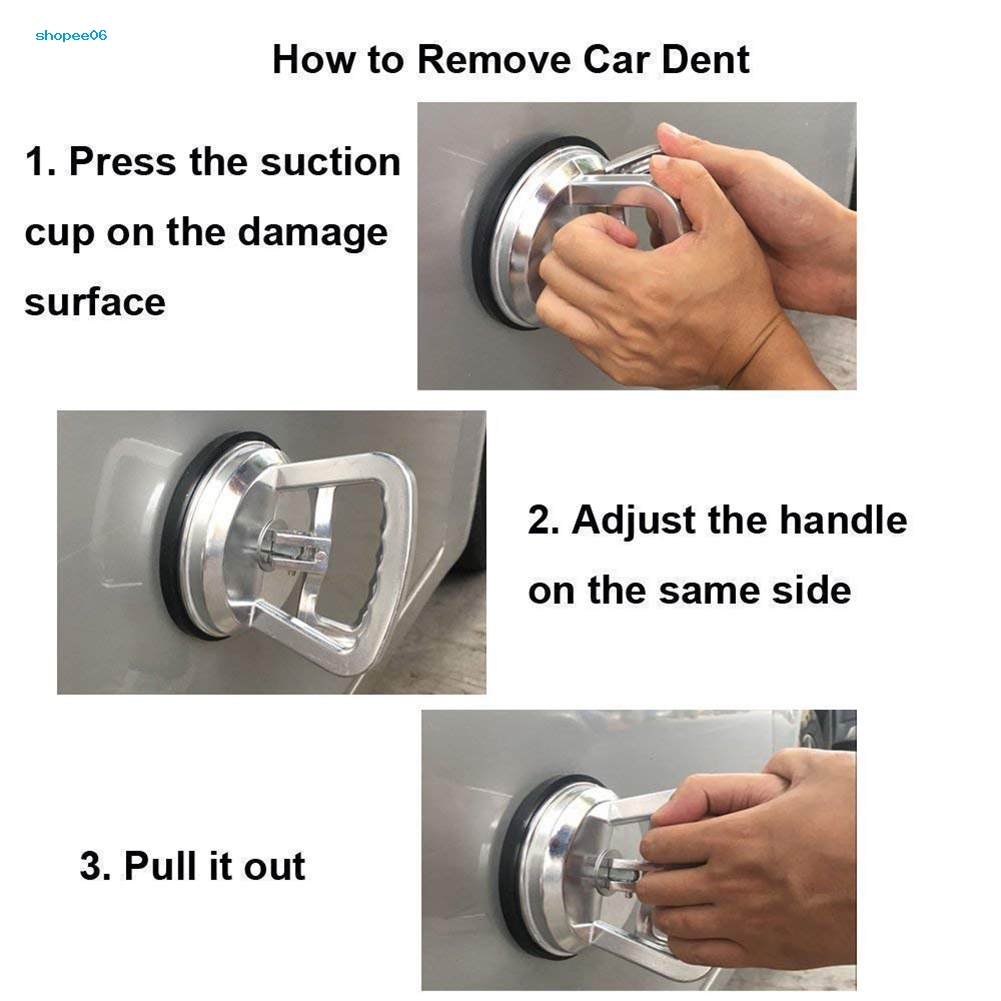 shopee06

How to Remove Car Dent

1. Press the suction cup on the damage surface

2. Adjust the handle on the same side

3. Pull it out