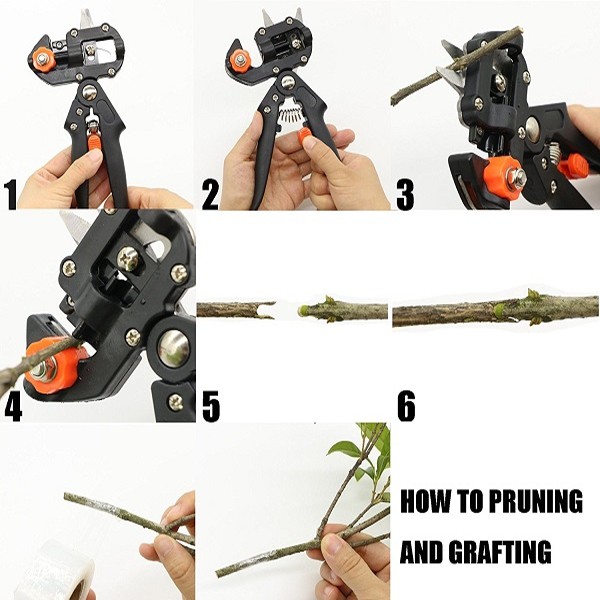 1

2

3

4

5

6

HOW TO PRUNING AND GRAFTING