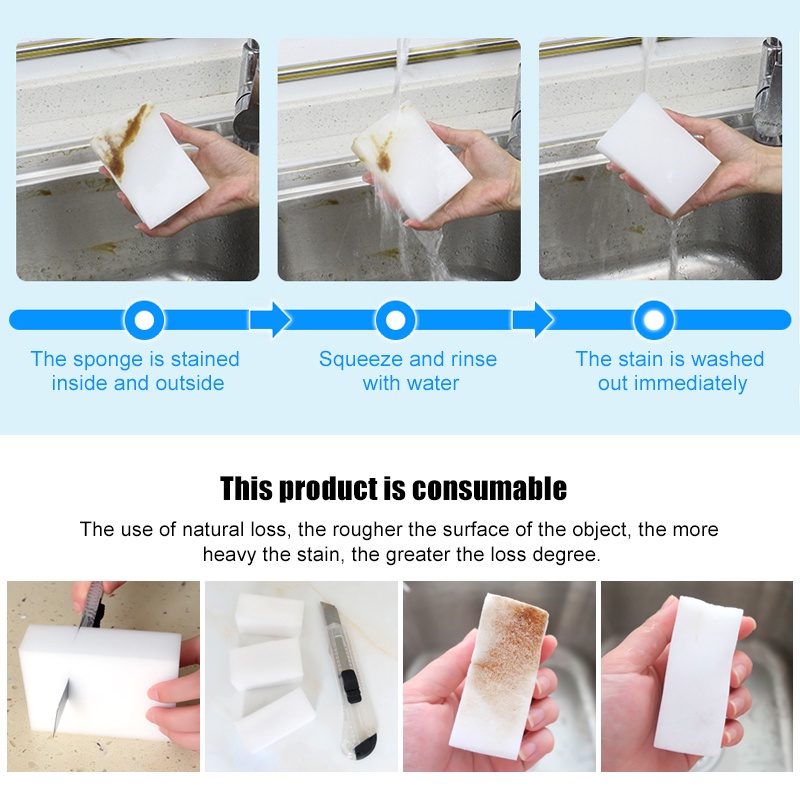 The sponge is stained inside and outside

Squeeze and rinse with water

The stain is washed out immediately

This product is consumable

The use of natural loss, the rougher the surface of the object, the more heavy the stain, the greater the loss degree.