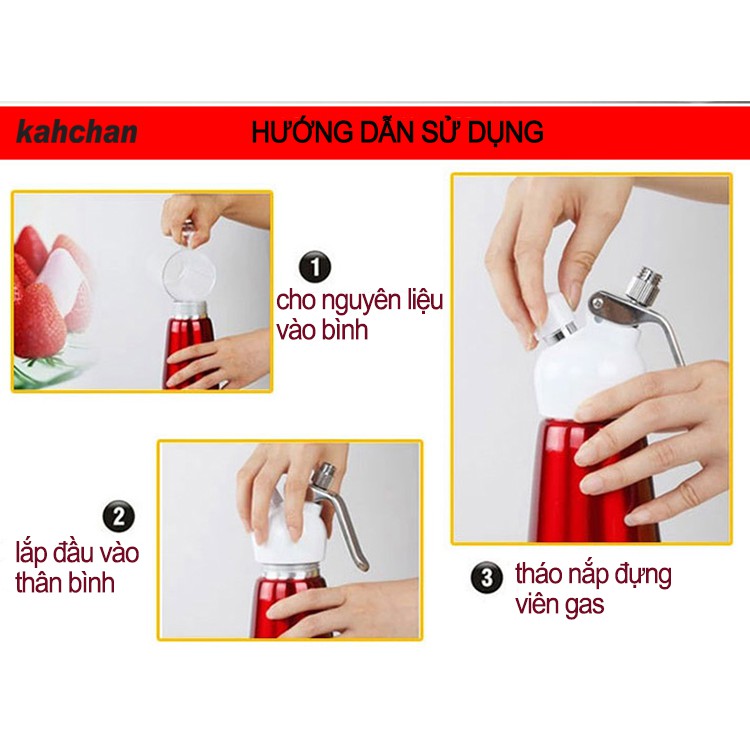 kahchan HƯỚNG DẪN SỬ DỤNG

1
cho nguyên liệu vào bình

2
lắp đầu vào thân bình

3
tháo nắp đựng viên gas