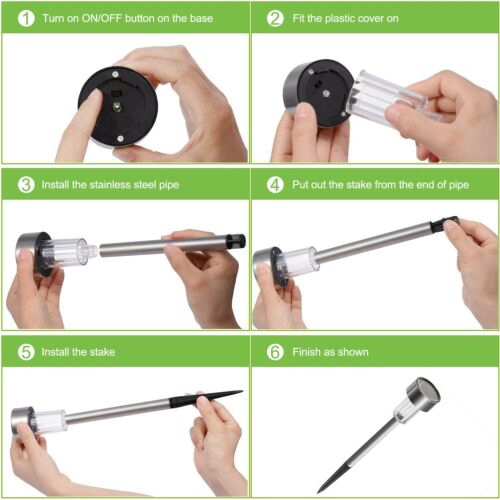 1 Turn on ON/OFF button on the base

2 Fit the plastic cover on

3 Install the stainless steel pipe

4 Put out the stake from the end of pipe

5 Install the stake

6 Finish as shown