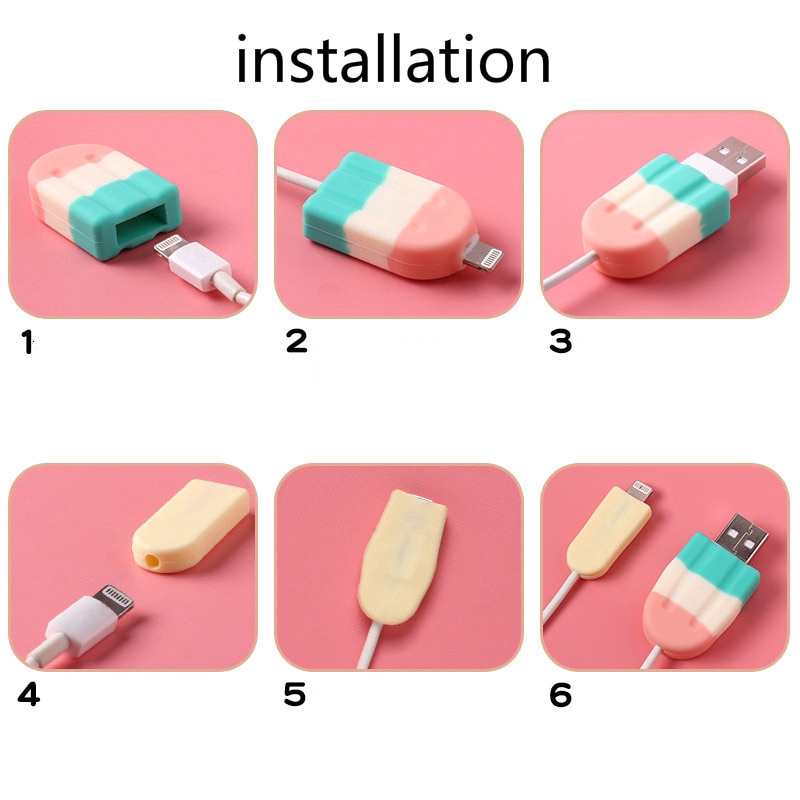 installation

1

2

3

4

5

6