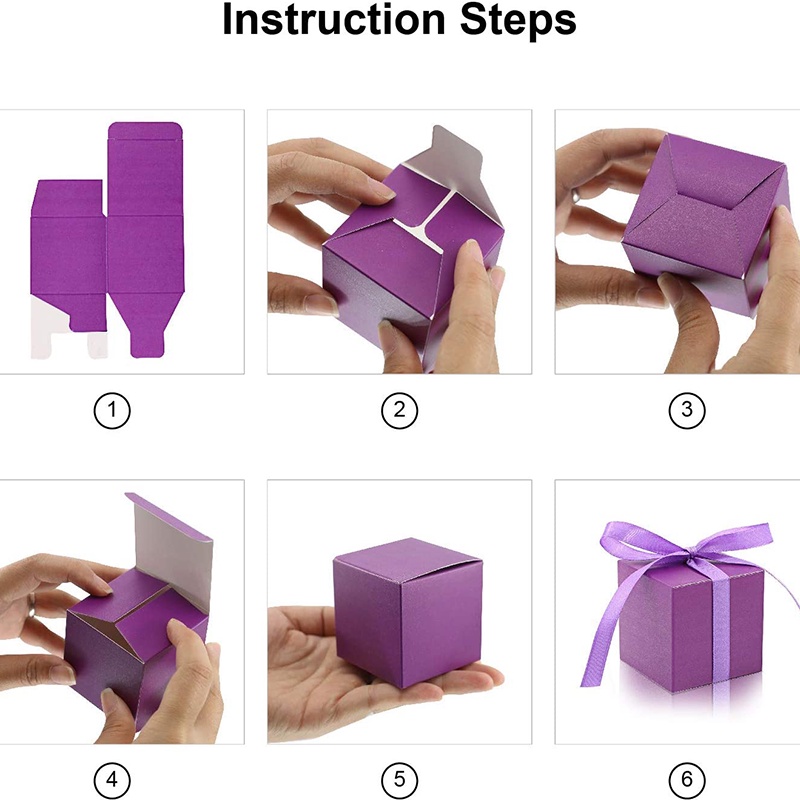 Instruction Steps

1

2

3

4

5

6