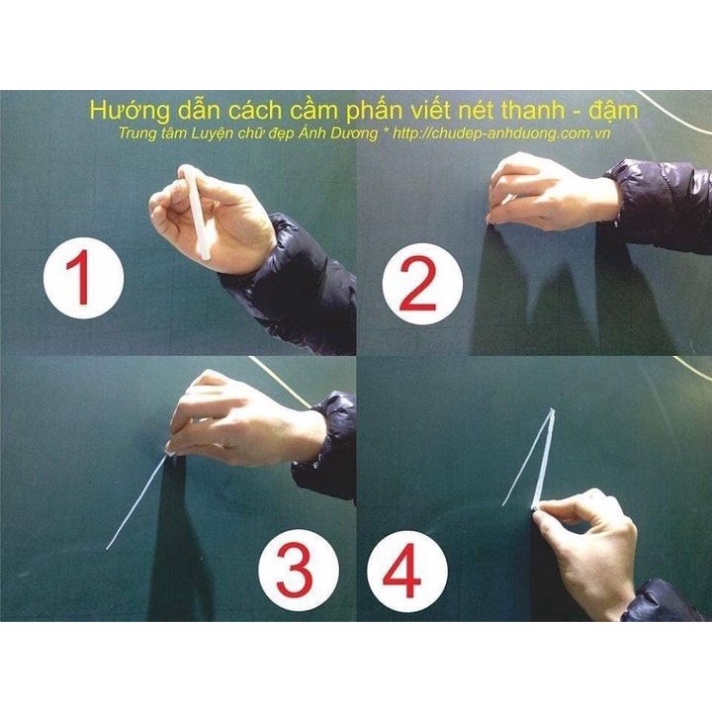 Hướng dẫn cách cầm phấn viết nét thanh - đậm
Trung tâm Luyện chữ đẹp Ánh Dương * http://chudep-anhduong.com.vn

1

2

3

4