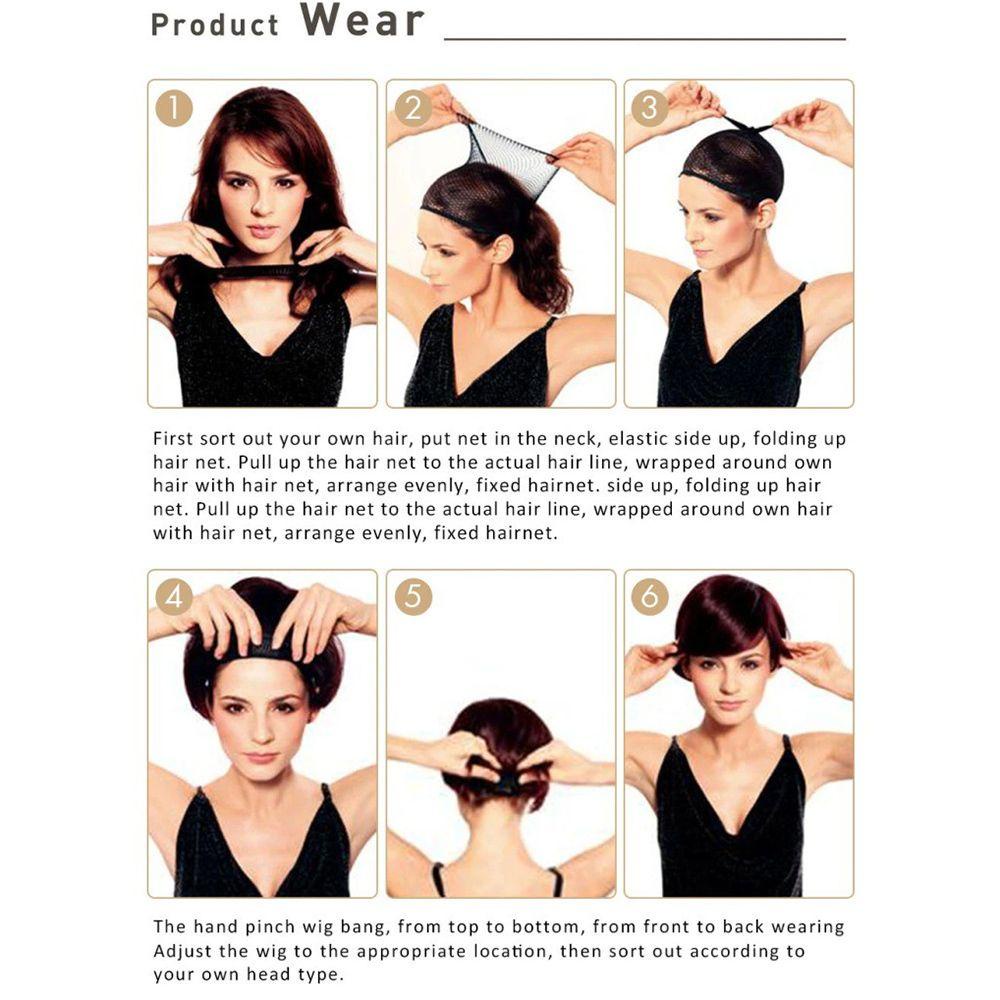 Product Wear

1

2

3

First sort out your own hair, put net in the neck, elastic side up, folding up hair net. Pull up the hair net to the actual hair line, wrapped around own hair with hair net, arrange evenly, fixed hairnet. side up, folding up hair net. Pull up the hair net to the actual hair line, wrapped around own hair with hair net, arrange evenly, fixed hairnet.

4

5

6

The hand pinch wig bang, from top to bottom, from front to back wearing Adjust the wig to the appropriate location, then sort out according to your own head type.