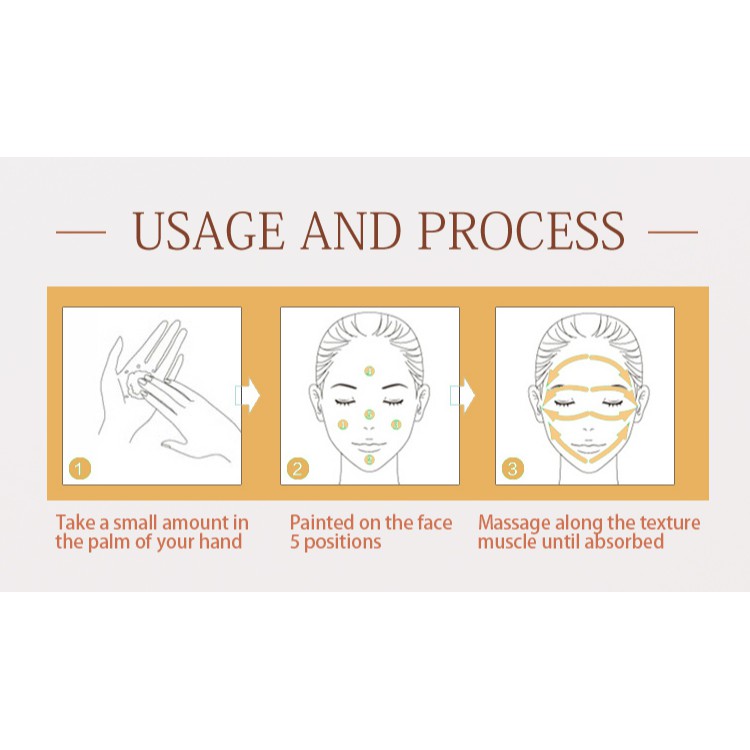 — USAGE AND PROCESS —

1

2

3

Take a small amount in the palm of your hand

Painted on the face 5 positions

Massage along the texture muscle until absorbed