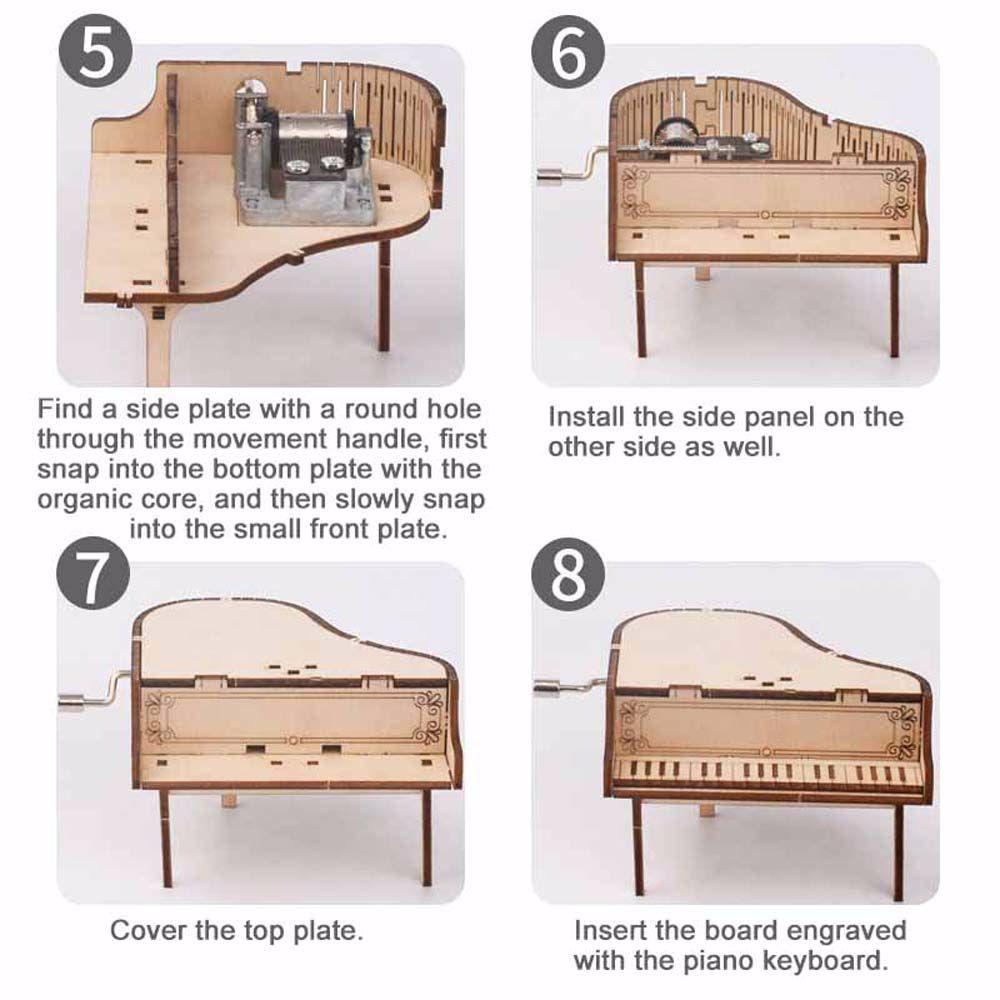 5

Find a side plate with a round hole through the movement handle, first snap into the bottom plate with the organic core, and then slowly snap into the small front plate.

6

Install the side panel on the other side as well.

7

Cover the top plate.

8

Insert the board engraved with the piano keyboard.