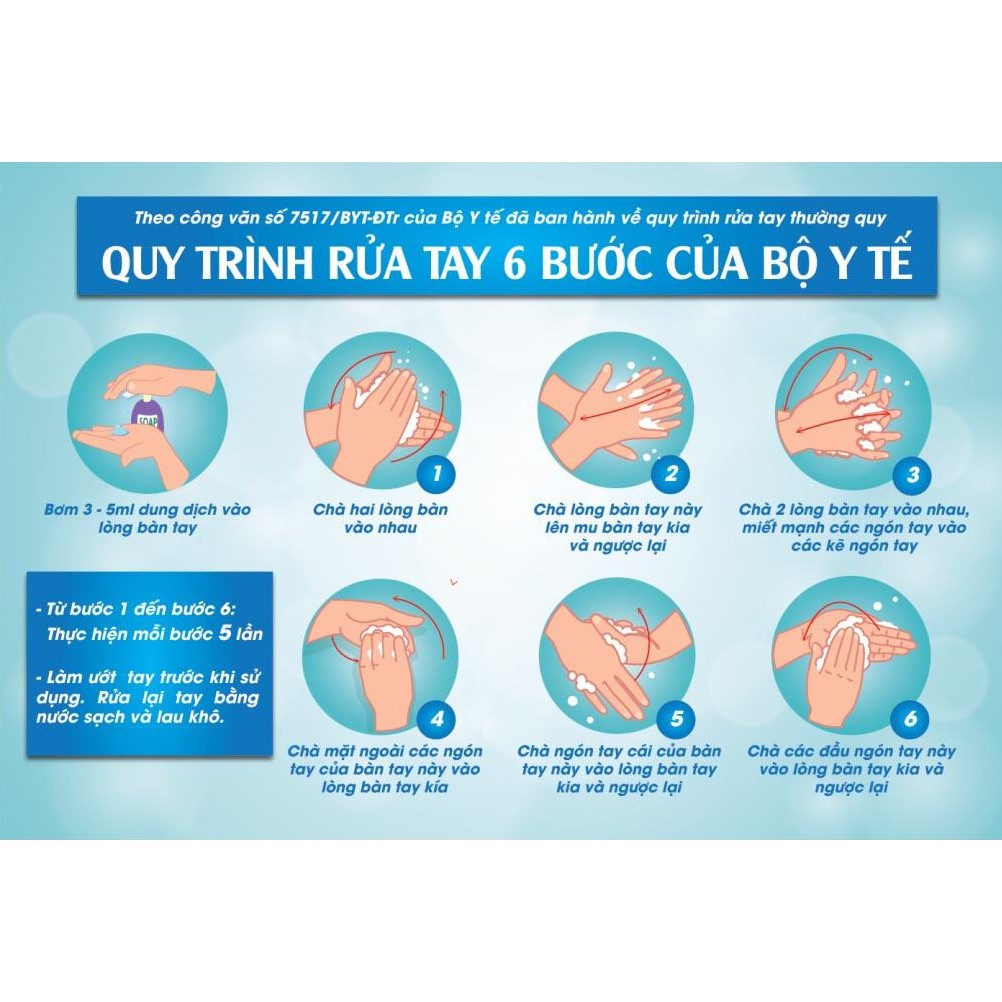 Theo công văn số 7517/BYT-ĐTr của Bộ Y tế đã ban hành về quy trình rửa tay thường quy

QUY TRÌNH RỬA TAY 6 BƯỚC CỦA BỘ Y TẾ

SOAP

Bơm 3 - 5ml dung dịch vào lòng bàn tay

1

Chà hai lòng bàn vào nhau

2

Chà lòng bàn tay này lên mu bàn tay kia và ngược lại

3

Chà 2 lòng bàn tay vào nhau, miết mạnh các ngón tay vào các kẽ ngón tay

- Từ bước 1 đến bước 6: Thực hiện mỗi bước 5 lần

- Làm ướt tay trước khi sử dụng. Rửa lại tay bằng nước sạch và lau khô.

4

Chà mặt ngoài các ngón tay của bàn tay này vào lòng bàn tay kía

5

Chà ngón tay cái của bàn tay này vào lòng bàn tay kia và ngược lại

6

Chà các đầu ngón tay này vào lòng bàn tay kia và ngược lại