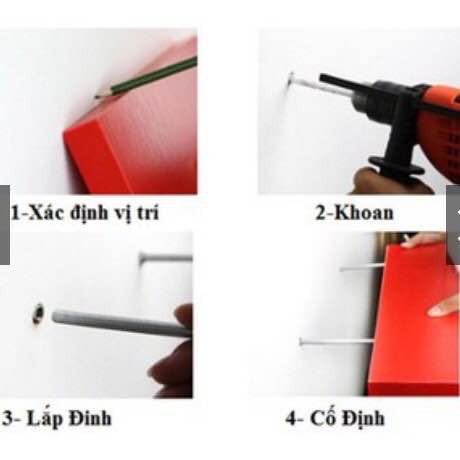 1-Xác định vị trí

2-Khoan

3- Lắp Đinh

4- Cố Định