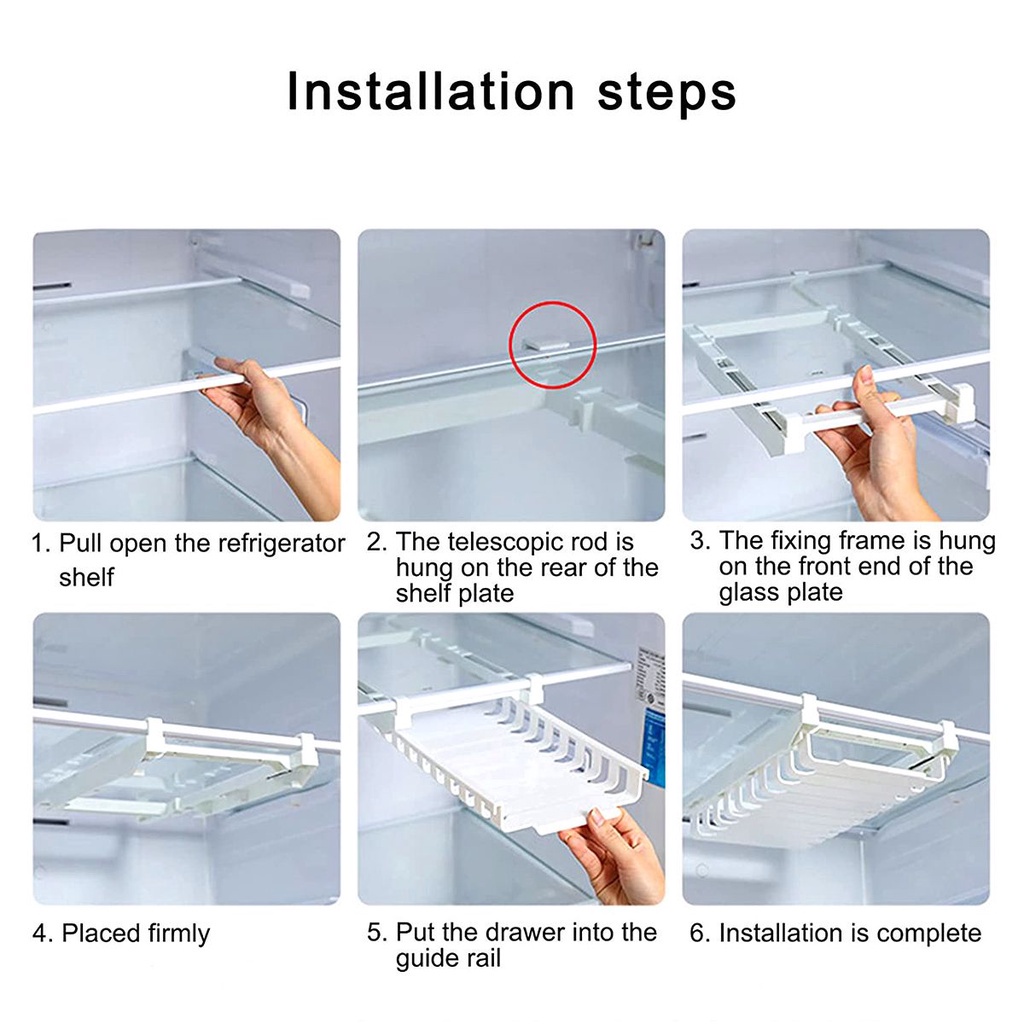 Installation steps

1. Pull open the refrigerator shelf

2. The telescopic rod is hung on the rear of the shelf plate

3. The fixing frame is hung on the front end of the glass plate

4. Placed firmly

5. Put the drawer into the guide rail

6. Installation is complete