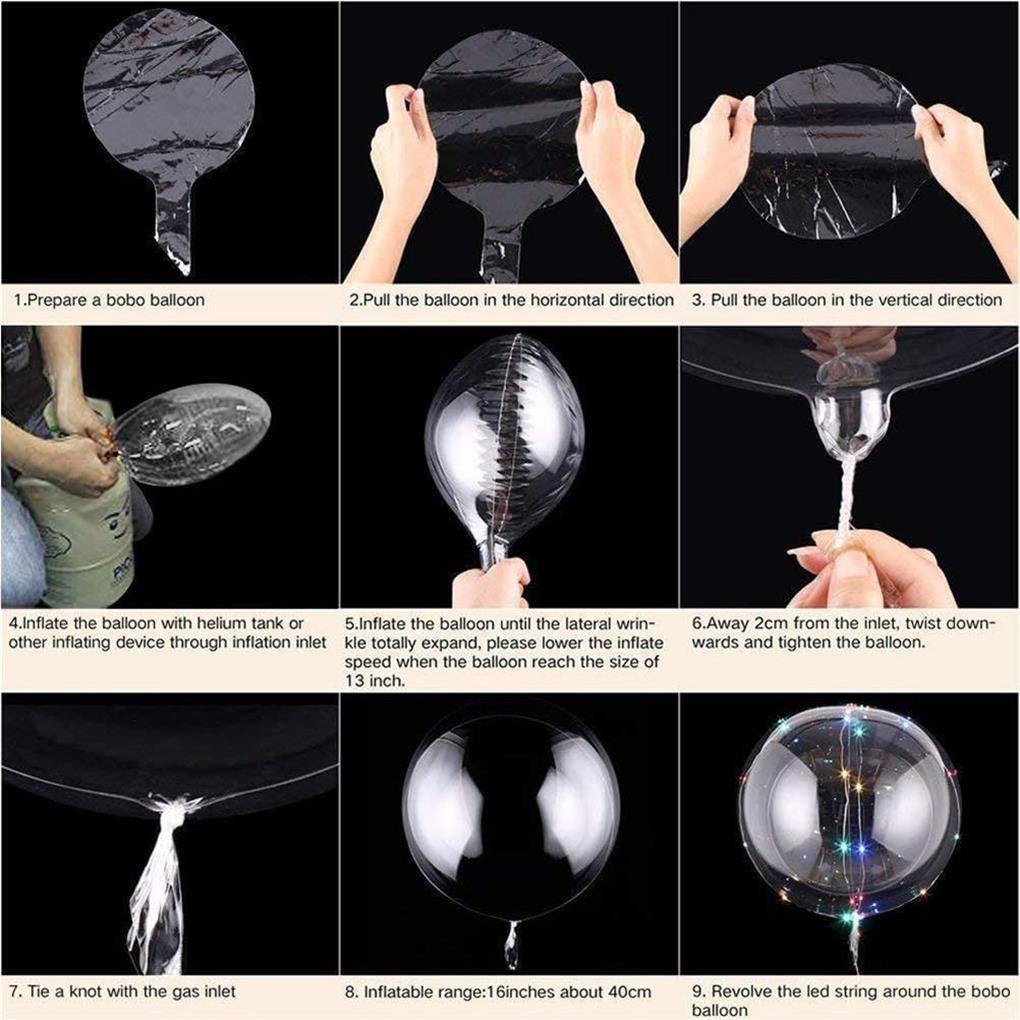 1.Prepare a bobo balloon

2.Pull the balloon in the horizontal direction

3. Pull the balloon in the vertical direction

4.Inflate the balloon with helium tank or other inflating device through inflation inlet

5.Inflate the balloon until the lateral wrinkle totally expand, please lower the inflate speed when the balloon reach the size of 13 inch.

6.Away 2cm from the inlet, twist downwards and tighten the balloon.

7. Tie a knot with the gas inlet

8. Inflatable range:16inches about 40cm

9. Revolve the led string around the bobo balloon