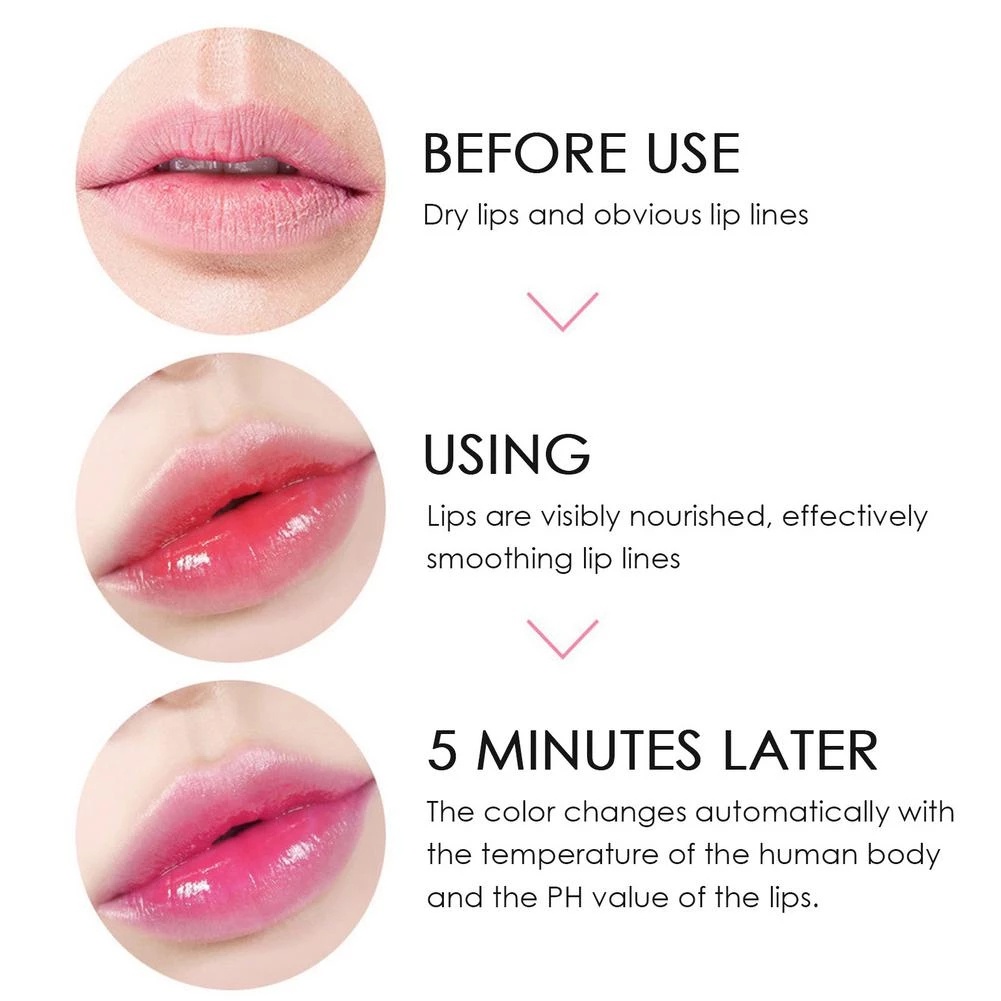 BEFORE USE
Dry lips and obvious lip lines

USING
Lips are visibly nourished, effectively smoothing lip lines

5 MINUTES LATER
The color changes automatically with the temperature of the human body and the PH value of the lips.