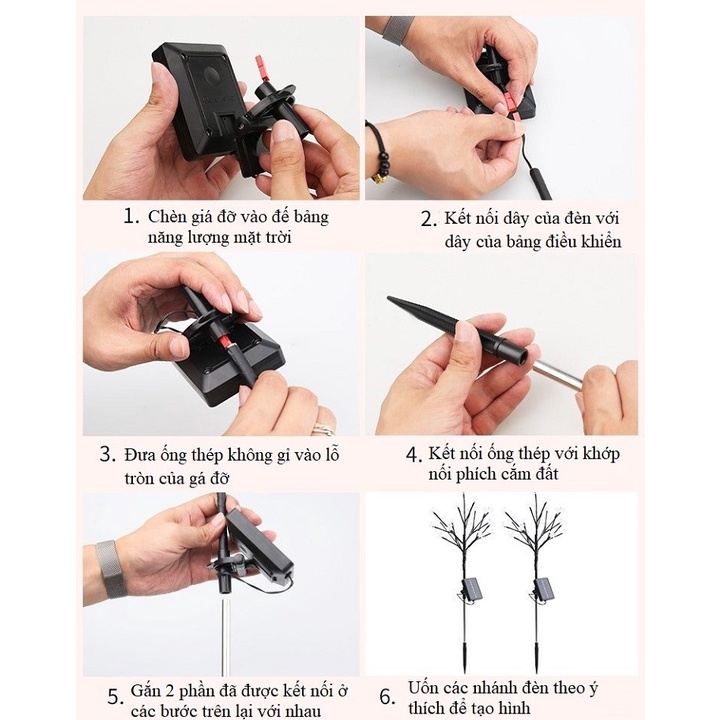 1. Chèn giá đỡ vào đế bảng năng lượng mặt trời

2. Kết nối dây của đèn với dây của bảng điều khiển

3. Đưa ống thép không gỉ vào lỗ tròn của gá đỡ

4. Kết nối ống thép với khớp nối phích cắm đất

5. Gắn 2 phần đã được kết nối ở các bước trên lại với nhau

6. Uốn các nhánh đèn theo ý thích để tạo hình