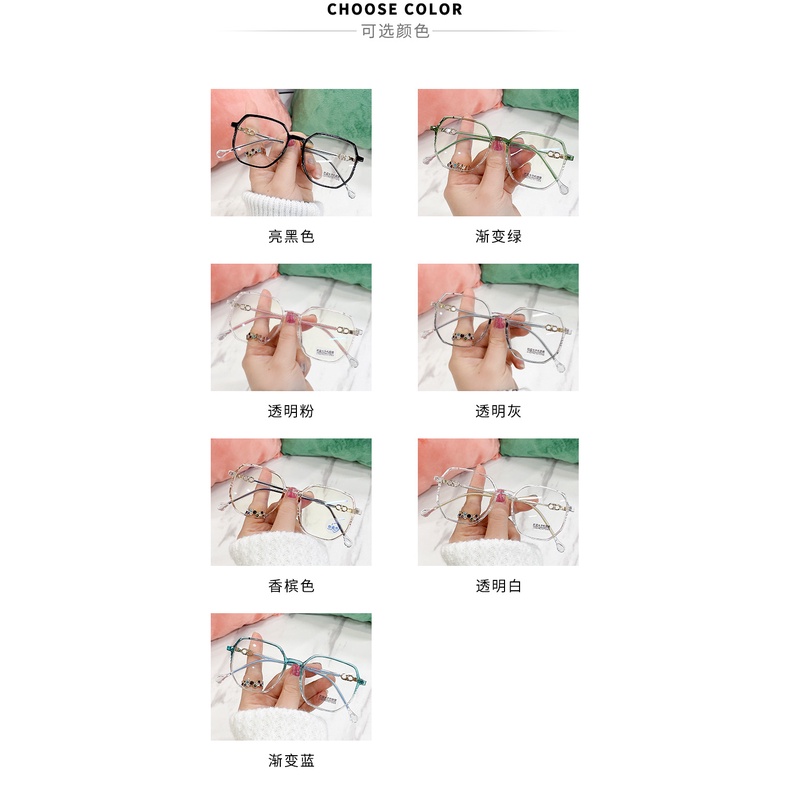 CHOOSE COLOR
可选颜色

亮黑色

渐变绿

透明粉

透明灰

香槟色

透明白

渐变蓝