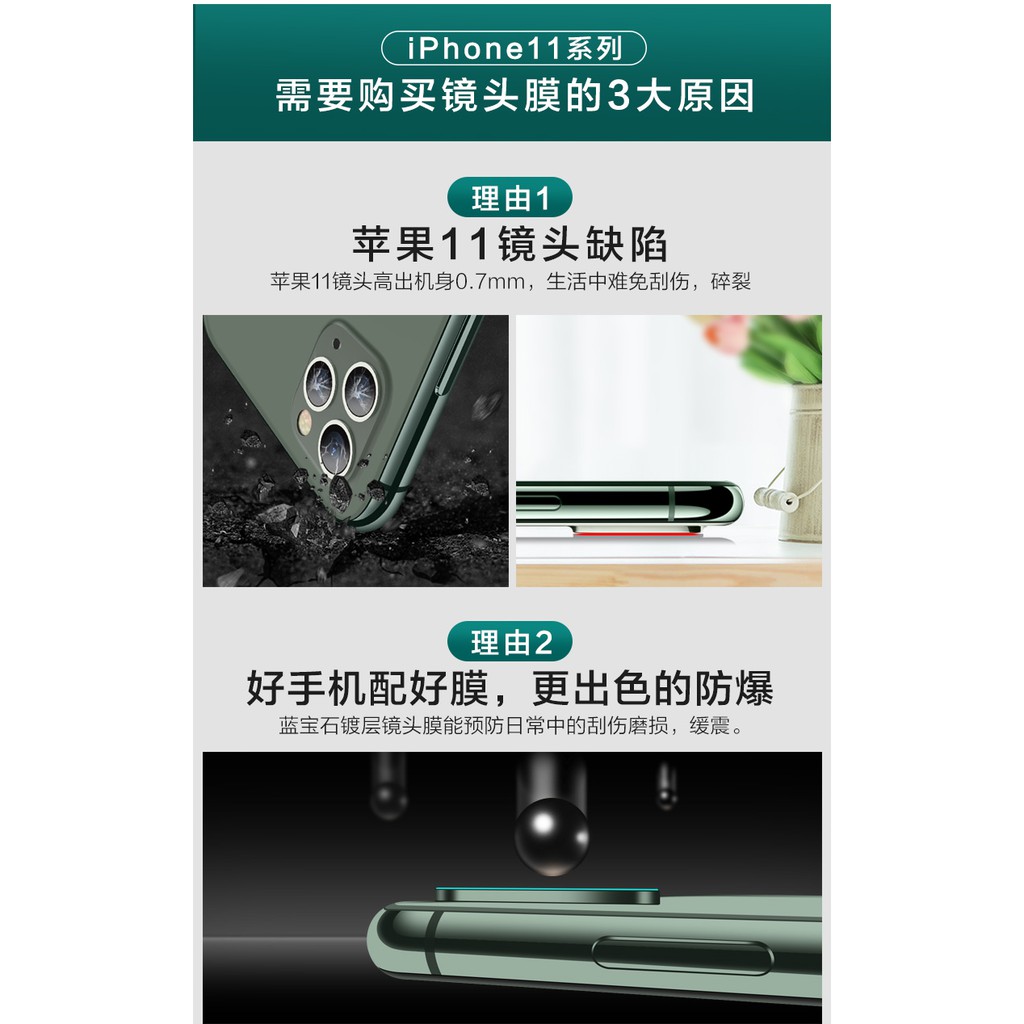 iPhone11系列
需要购买镜头膜的3大原因

理由1
苹果11镜头缺陷
苹果11镜头高出机身0.7mm，生活中难免刮伤，碎裂

理由2
好手机配好膜，更出色的防爆
蓝宝石镀层镜头膜能预防日常中的刮伤磨损，缓震。