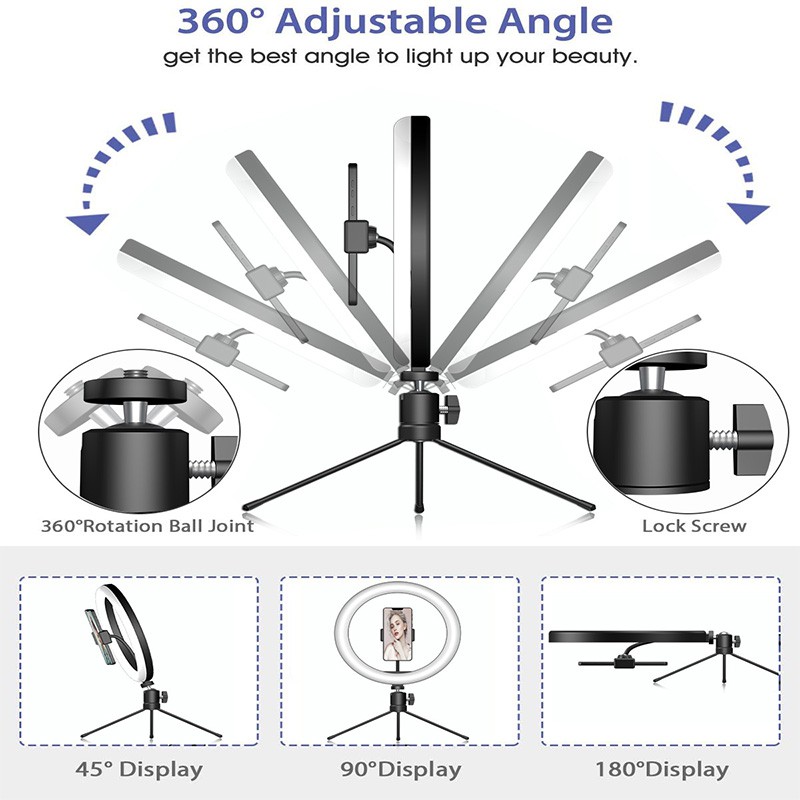 360° Adjustable Angle
get the best angle to light up your beauty.

360°Rotation Ball Joint

Lock Screw

45° Display

90°Display

180°Display