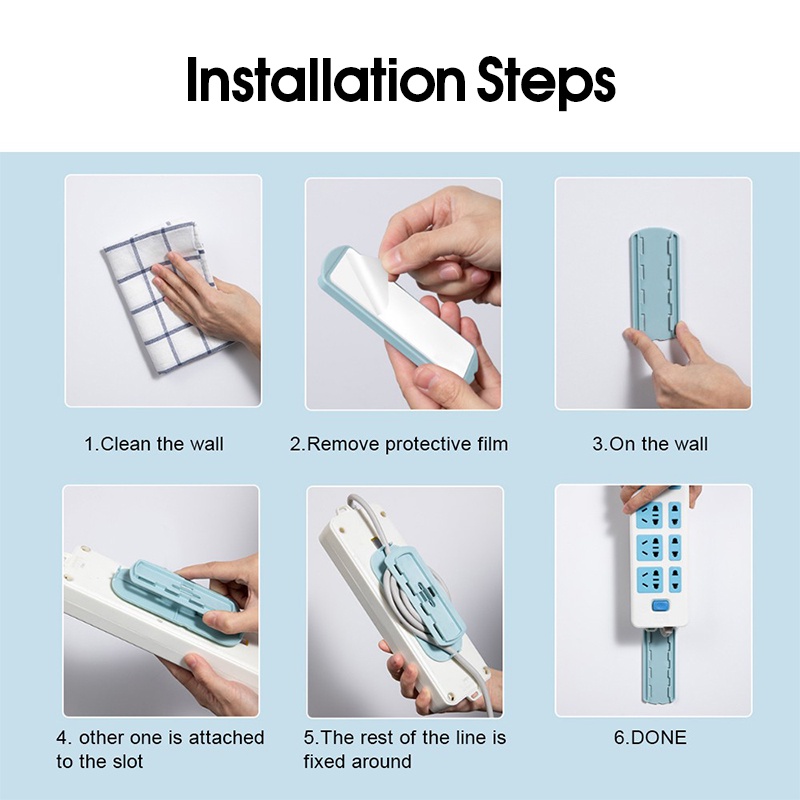 Installation Steps

1.Clean the wall

2.Remove protective film

3.On the wall

4. other one is attached to the slot

5.The rest of the line is fixed around

6.DONE