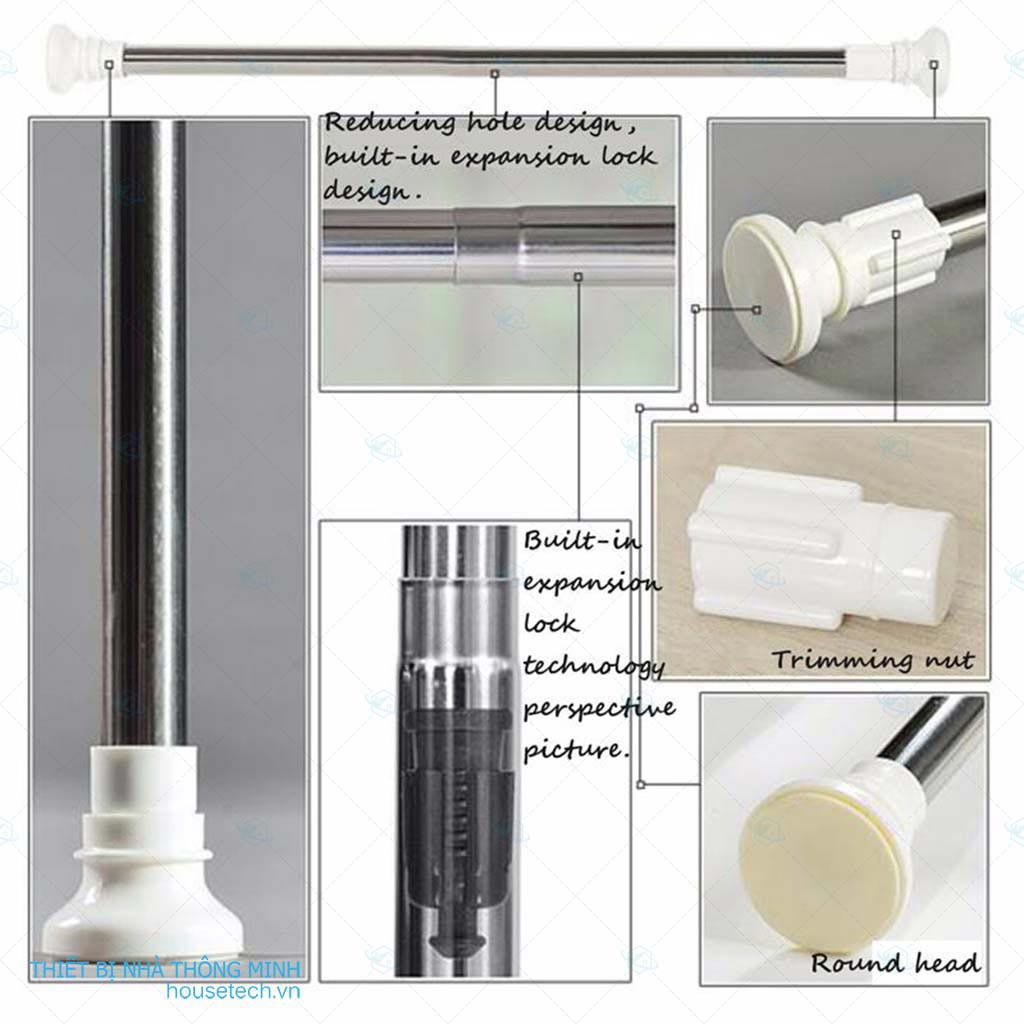 Reducing hole design, built-in expansion lock design.

Built-in expansion lock technology perspective picture.

Trimming nut

Round head

THIẾT BỊ NHÀ THÔNG MINH
housetech.vn