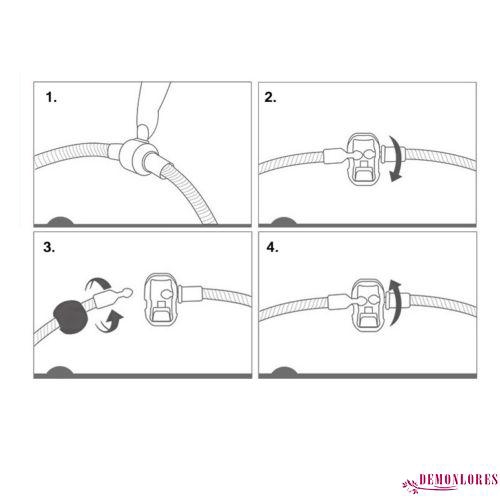 1.

2.

3.

4.

DEMONLORES