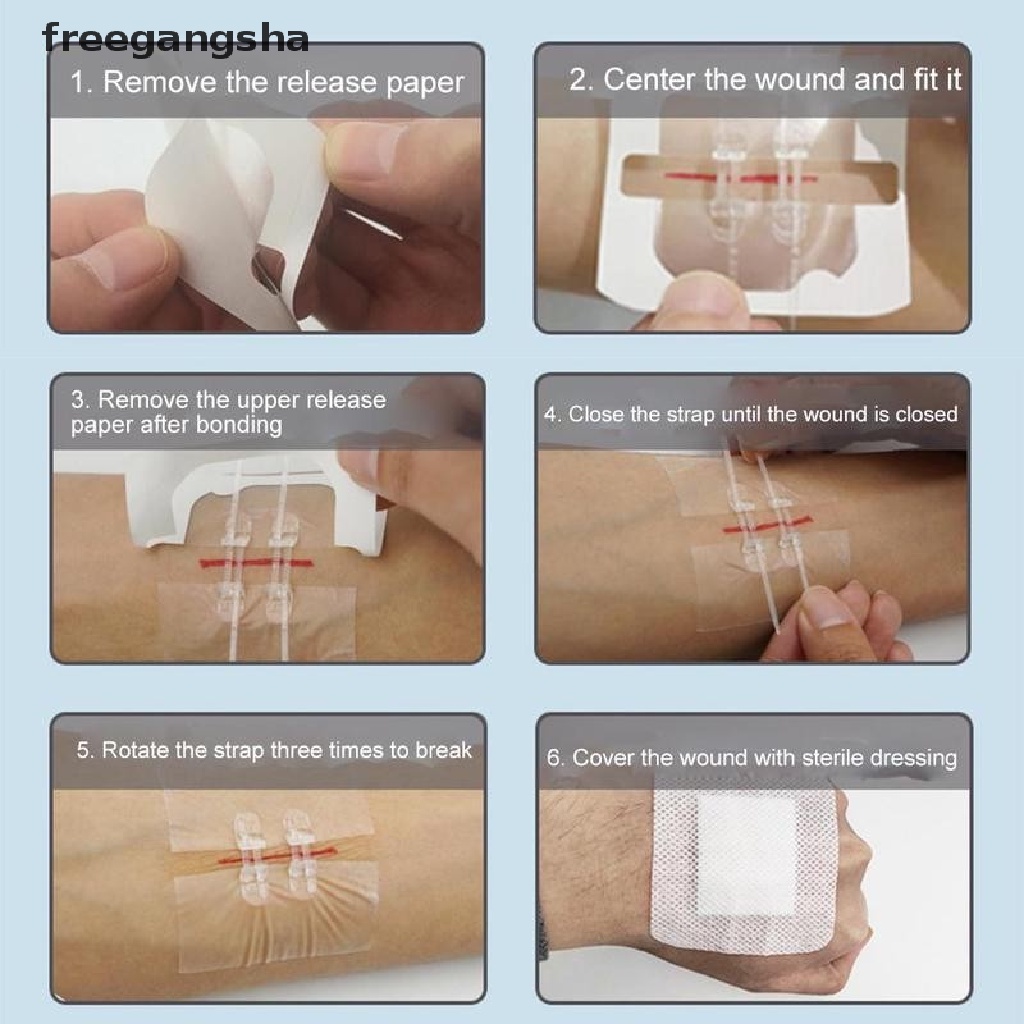 freegangsha

1. Remove the release paper

2. Center the wound and fit it

3. Remove the upper release paper after bonding

4. Close the strap until the wound is closed

5. Rotate the strap three times to break

6. Cover the wound with sterile dressing