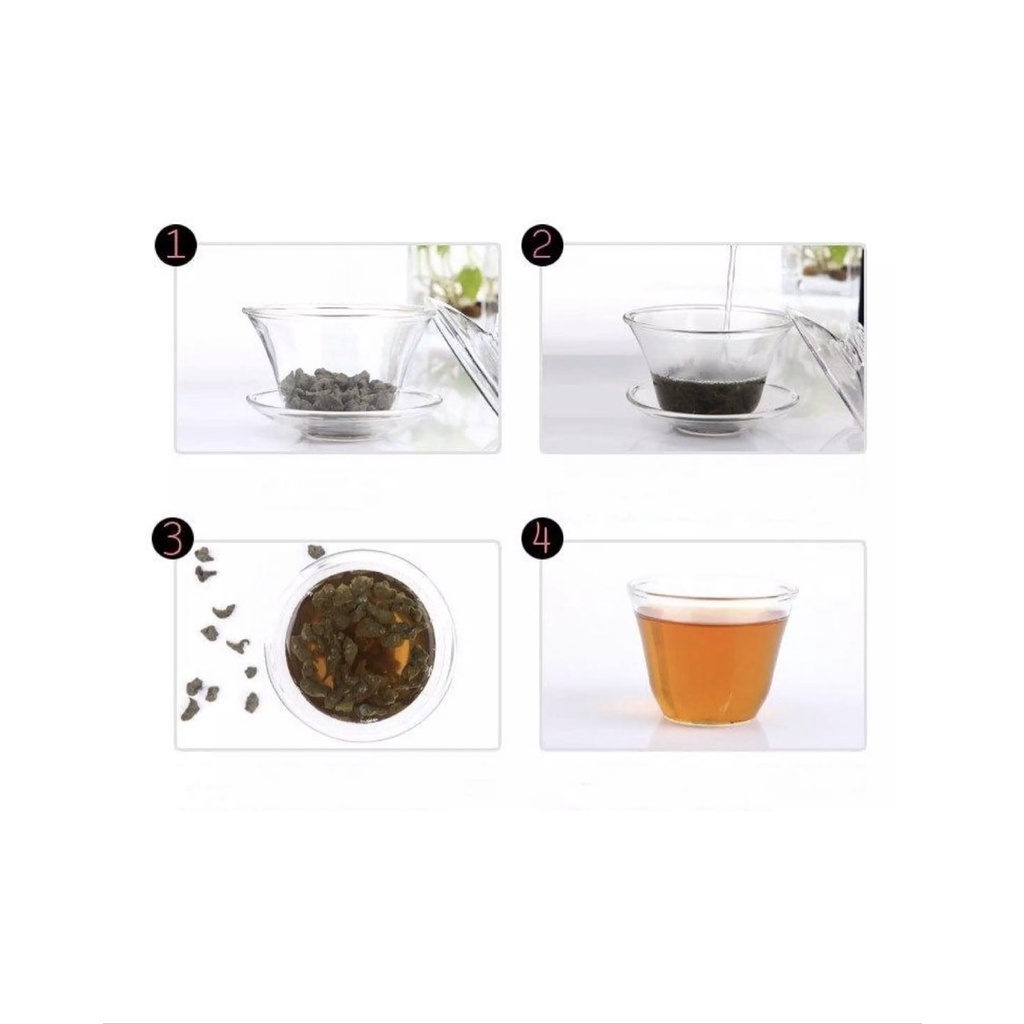 1

2

3

4