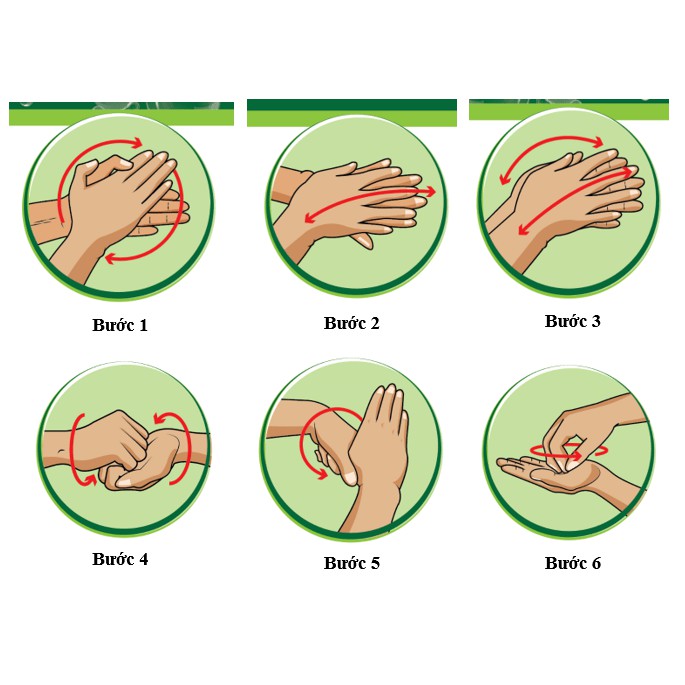 Bước 1

Bước 2

Bước 3

Bước 4

Bước 5

Bước 6