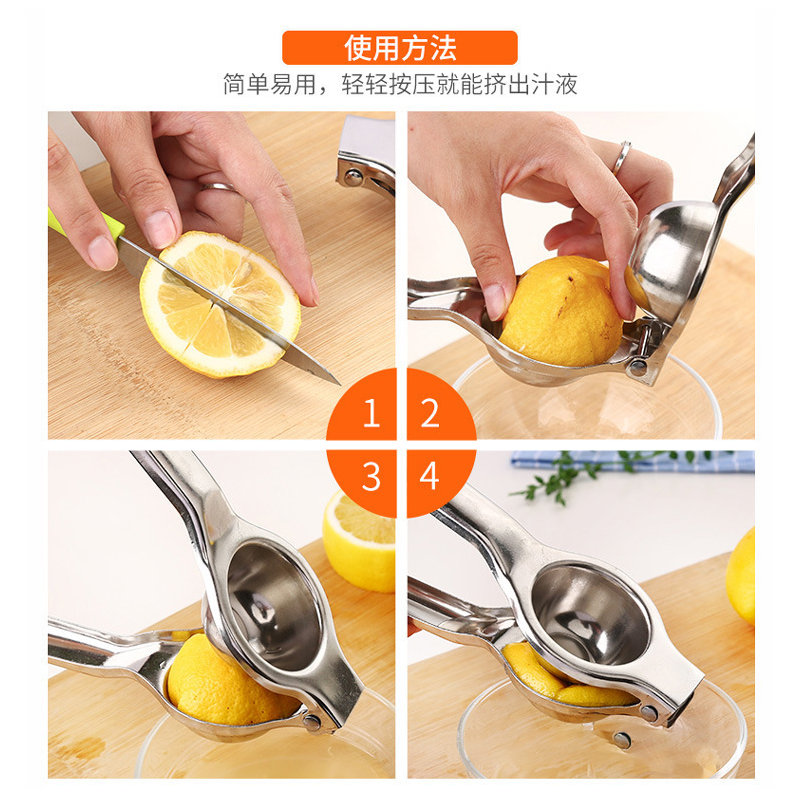 使用方法
简单易用，轻轻按压就能挤出汁液

1
2
3
4