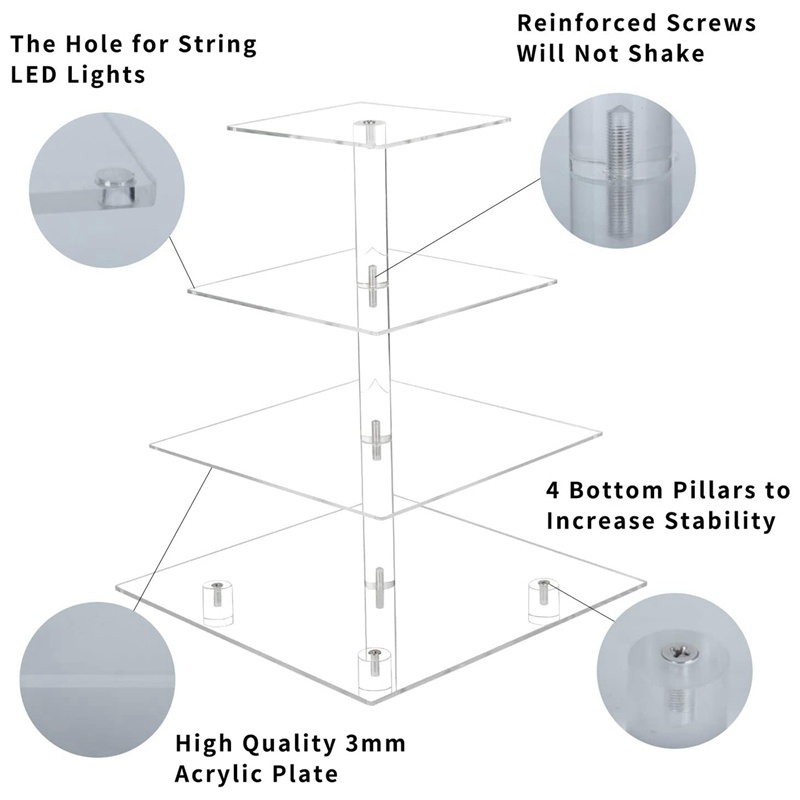 The Hole for String LED Lights

Reinforced Screws Will Not Shake

4 Bottom Pillars to Increase Stability

High Quality 3mm Acrylic Plate