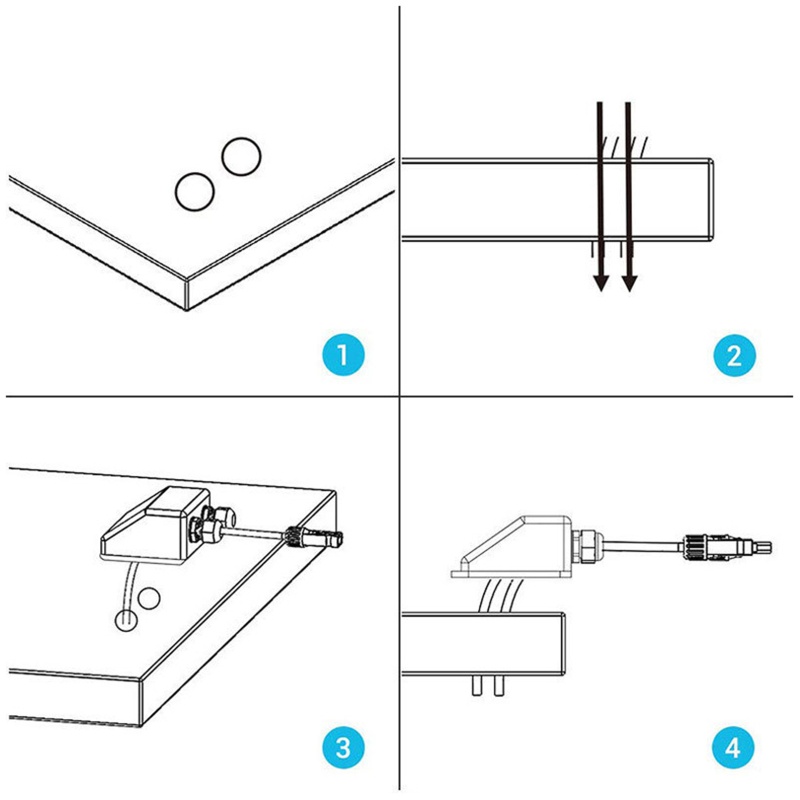 1

2

3

4