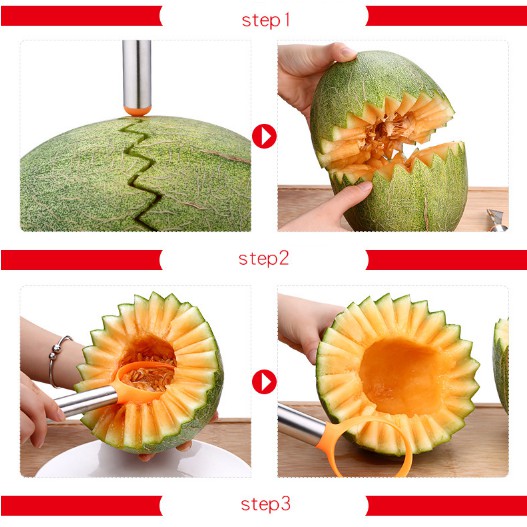 step1

step2

step3