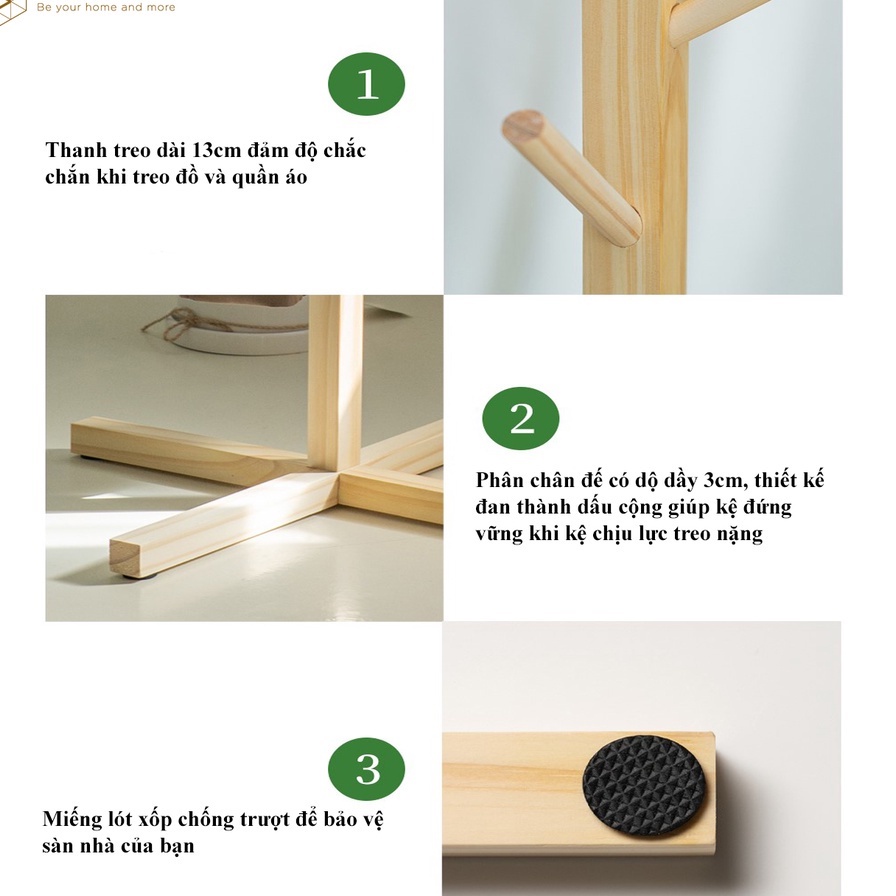 Be your home and more

1

Thanh treo dài 13cm đảm độ chắc chắn khi treo đồ và quần áo

2

Phân chân đế có dộ dầy 3cm, thiết kế đan thành dấu cộng giúp kệ đứng vững khi kệ chịu lực treo nặng

3

Miếng lót xốp chống trượt để bảo vệ sàn nhà của bạn