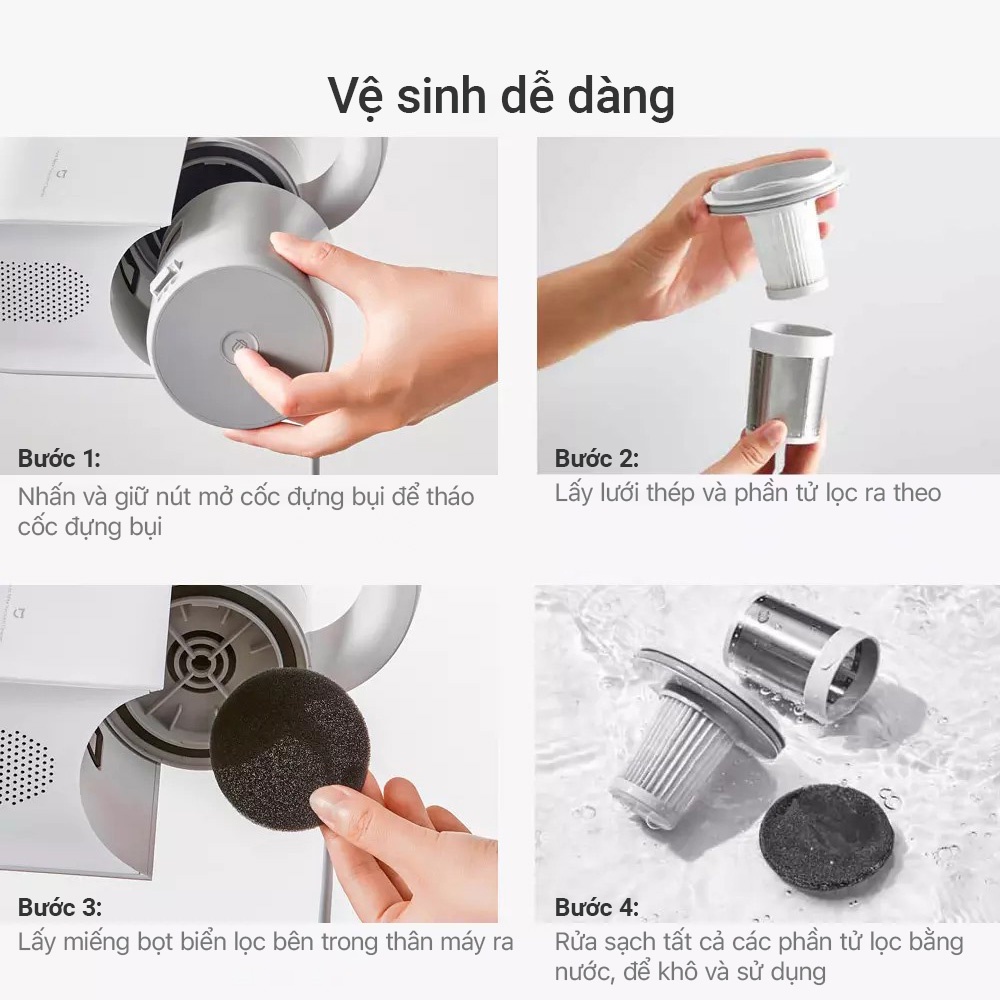 Vệ sinh dễ dàng

Bước 1:
Nhấn và giữ nút mở cốc đựng bụi để tháo cốc đựng bụi

Bước 2:
Lấy lưới thép và phần tử lọc ra theo

Bước 3:
Lấy miếng bọt biển lọc bên trong thân máy ra

Bước 4:
Rửa sạch tất cả các phần tử lọc bằng nước, để khô và sử dụng