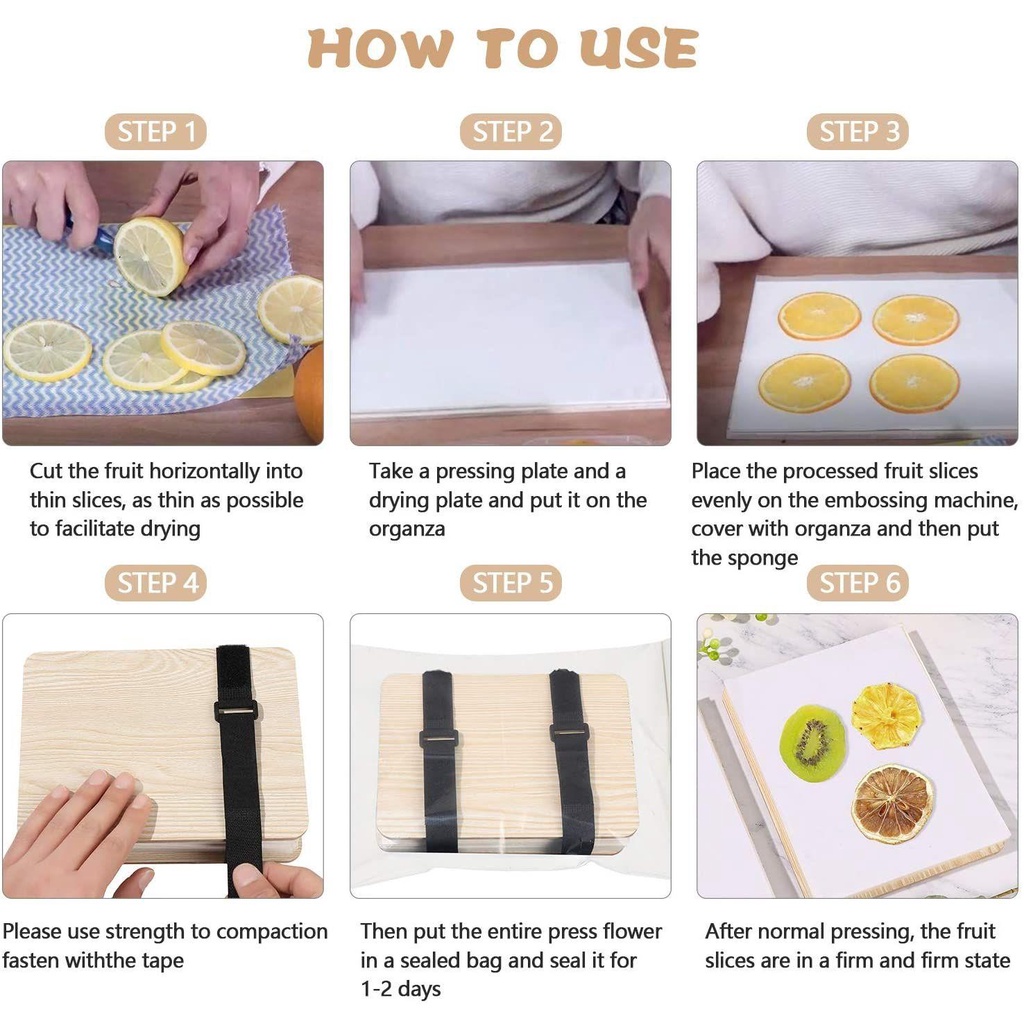 HOW TO USE

STEP 1

Cut the fruit horizontally into thin slices, as thin as possible to facilitate drying

STEP 2

Take a pressing plate and a drying plate and put it on the organza

STEP 3

Place the processed fruit slices evenly on the embossing machine, cover with organza and then put the sponge

STEP 4

Please use strength to compaction fasten withthe tape

STEP 5

Then put the entire press flower in a sealed bag and seal it for 1-2 days

STEP 6

After normal pressing, the fruit slices are in a firm and firm state