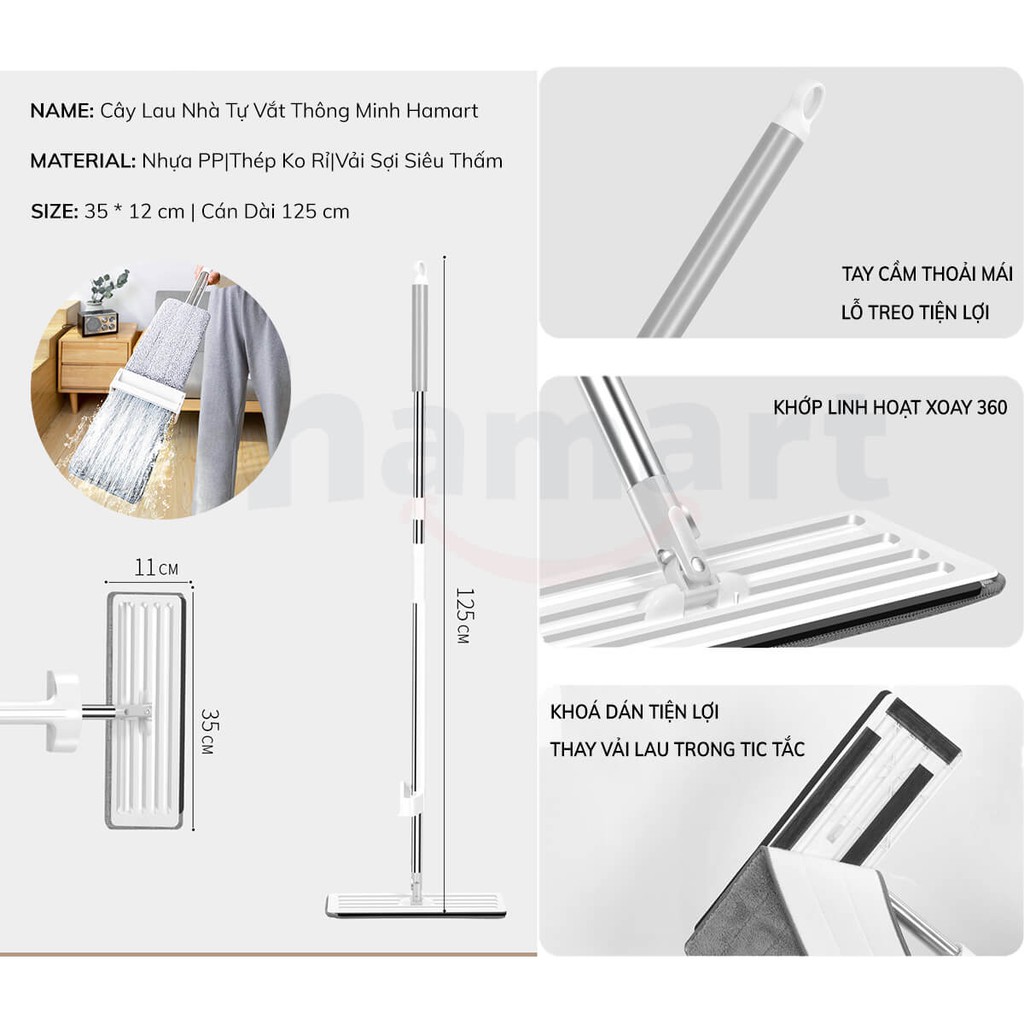 NAME: Cây Lau Nhà Tự Vắt Thông Minh Hamart

MATERIAL: Nhựa PP|Thép Ko Rỉ|Vải Sợi Siêu Thấm

SIZE: 35 * 12 cm | Cán Dài 125 cm

11CM

35CM

125CM

hamart

TAY CẦM THOẢI MÁI

LỖ TREO TIỆN LỢI

KHỚP LINH HOẠT XOAY 360

KHOÁ DÁN TIỆN LỢI

THAY VẢI LAU TRONG TIC TẮC