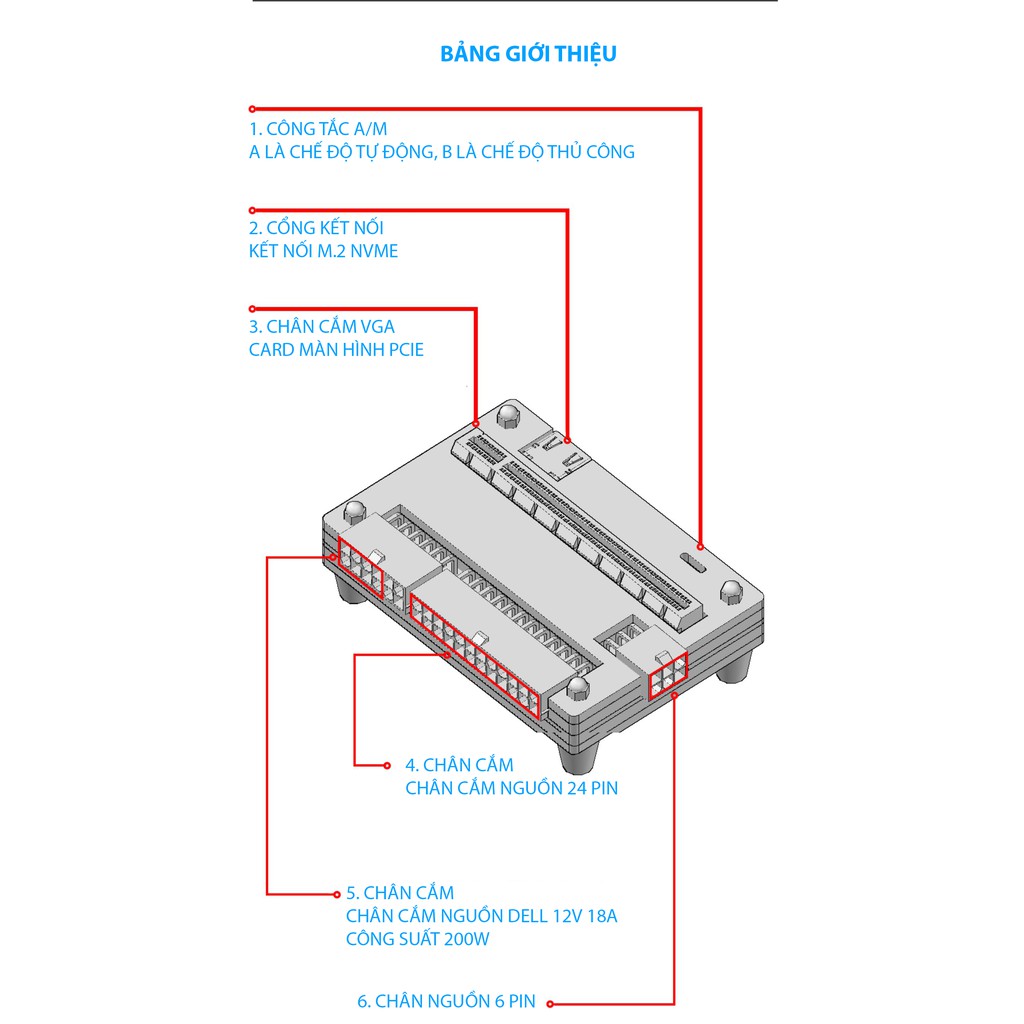 BẢNG GIỚI THIỆU

1. CÔNG TẮC A/M
A LÀ CHẾ ĐỘ TỰ ĐỘNG, B LÀ CHẾ ĐỘ THỦ CÔNG

2. CỔNG KẾT NỐI
KẾT NỐI M.2 NVME

3. CHÂN CẮM VGA
CARD MÀN HÌNH PCIE

4. CHÂN CẮM
CHÂN CẮM NGUỒN 24 PIN

5. CHÂN CẮM
CHÂN CẮM NGUỒN DELL 12V 18A
CÔNG SUẤT 200W

6. CHÂN NGUỒN 6 PIN