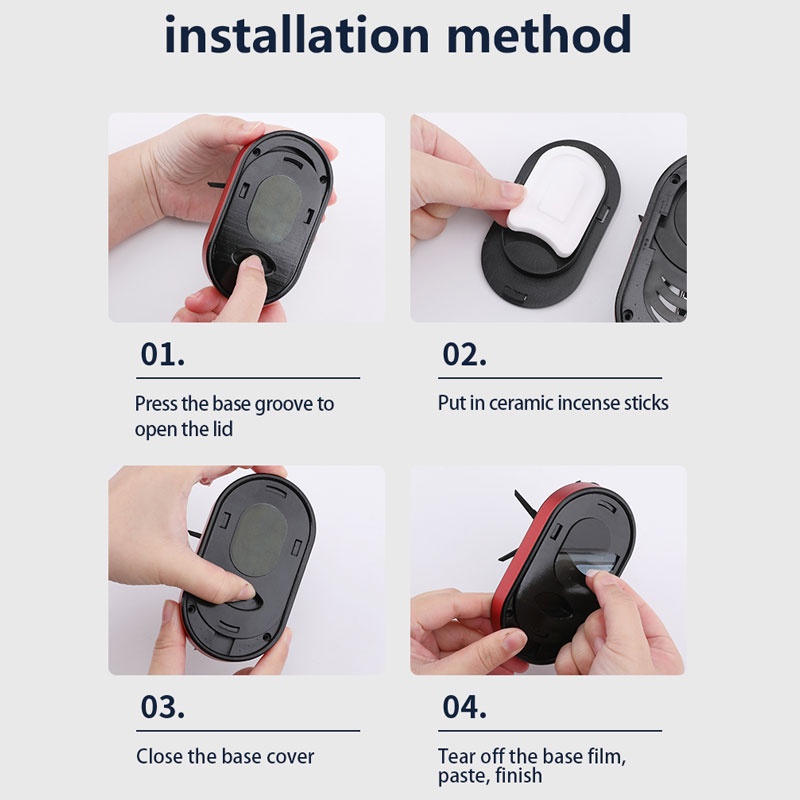 installation method

01.

Press the base groove to open the lid

02.

Put in ceramic incense sticks

03.

Close the base cover

04.

Tear off the base film, paste, finish