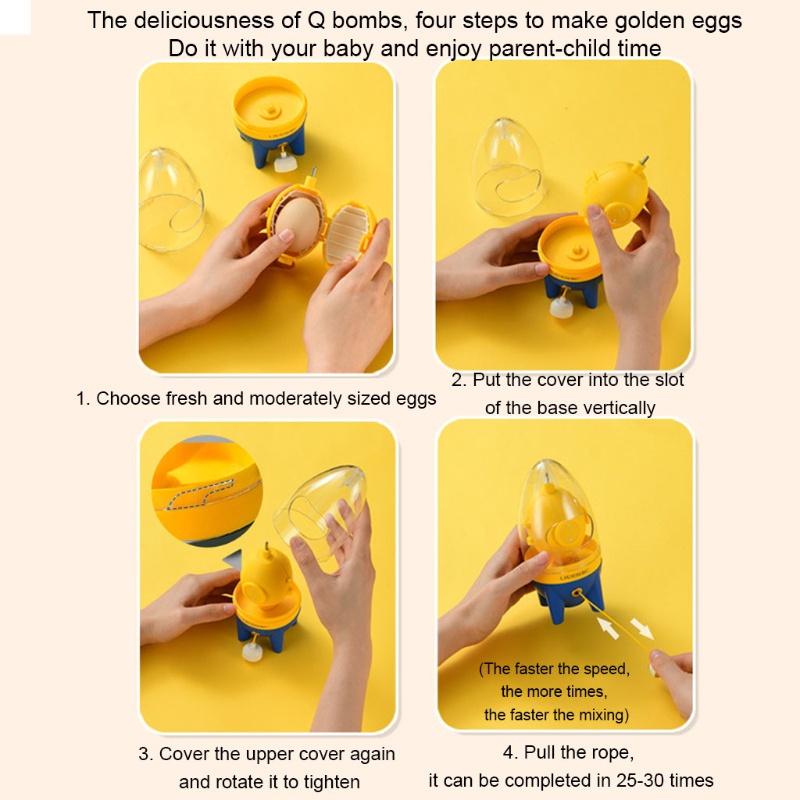 The deliciousness of Q bombs, four steps to make golden eggs
Do it with your baby and enjoy parent-child time

1. Choose fresh and moderately sized eggs

2. Put the cover into the slot of the base vertically

3. Cover the upper cover again and rotate it to tighten

(The faster the speed, the more times, the faster the mixing)

4. Pull the rope, it can be completed in 25-30 times