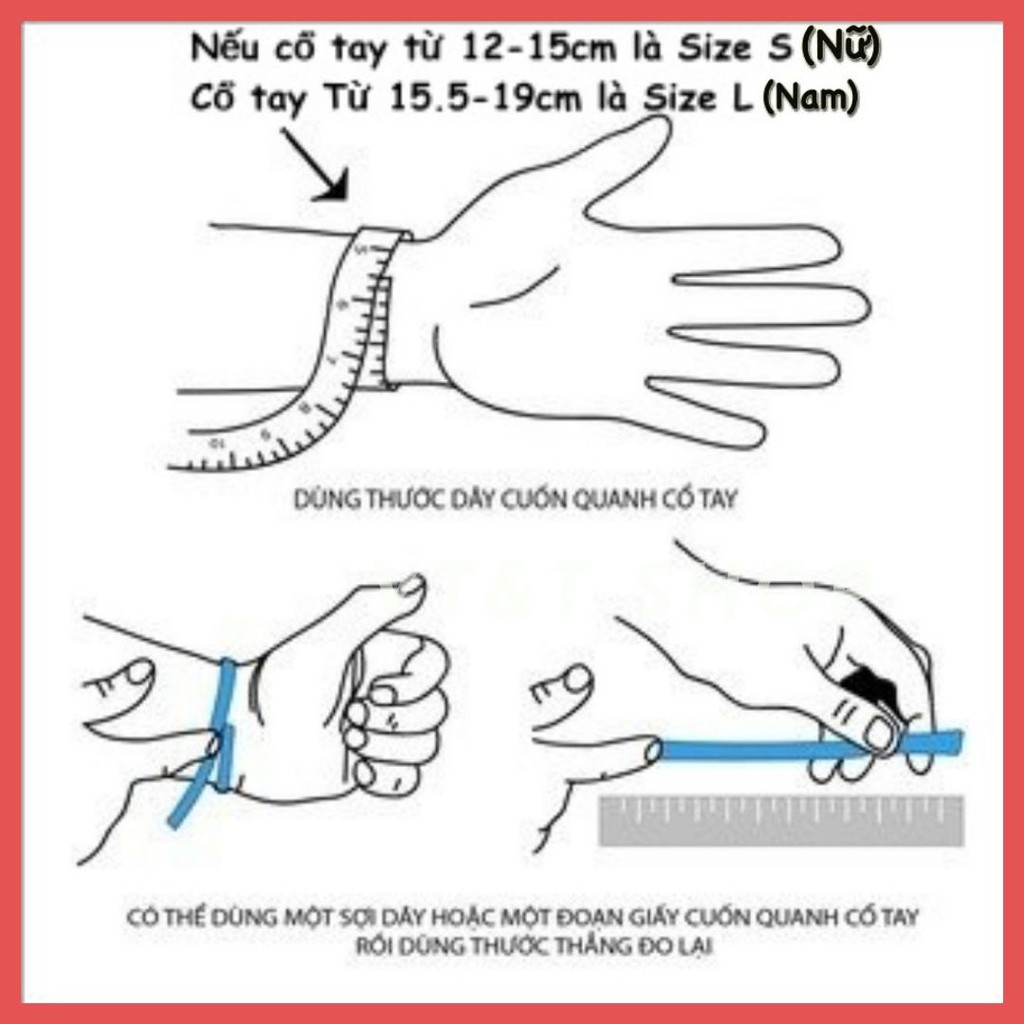 Nếu cổ tay từ 12-15cm là Size S (Nữ)
Cổ tay Từ 15.5-19cm là Size L (Nam)

DÙNG THƯỚC DÂY CUỐN QUANH CỔ TAY

CÓ THỂ DÙNG MỘT SỢI DÂY HOẶC MỘT ĐOẠN GIẤY CUỐN QUANH CỔ TAY RỒI DÙNG THƯỚC THẲNG ĐO LẠI