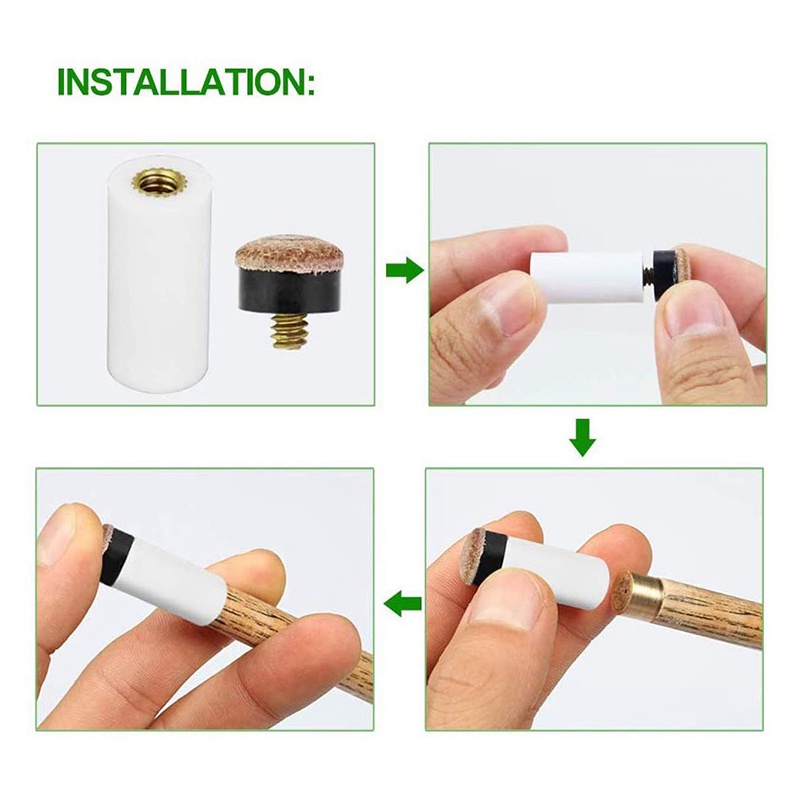 INSTALLATION: